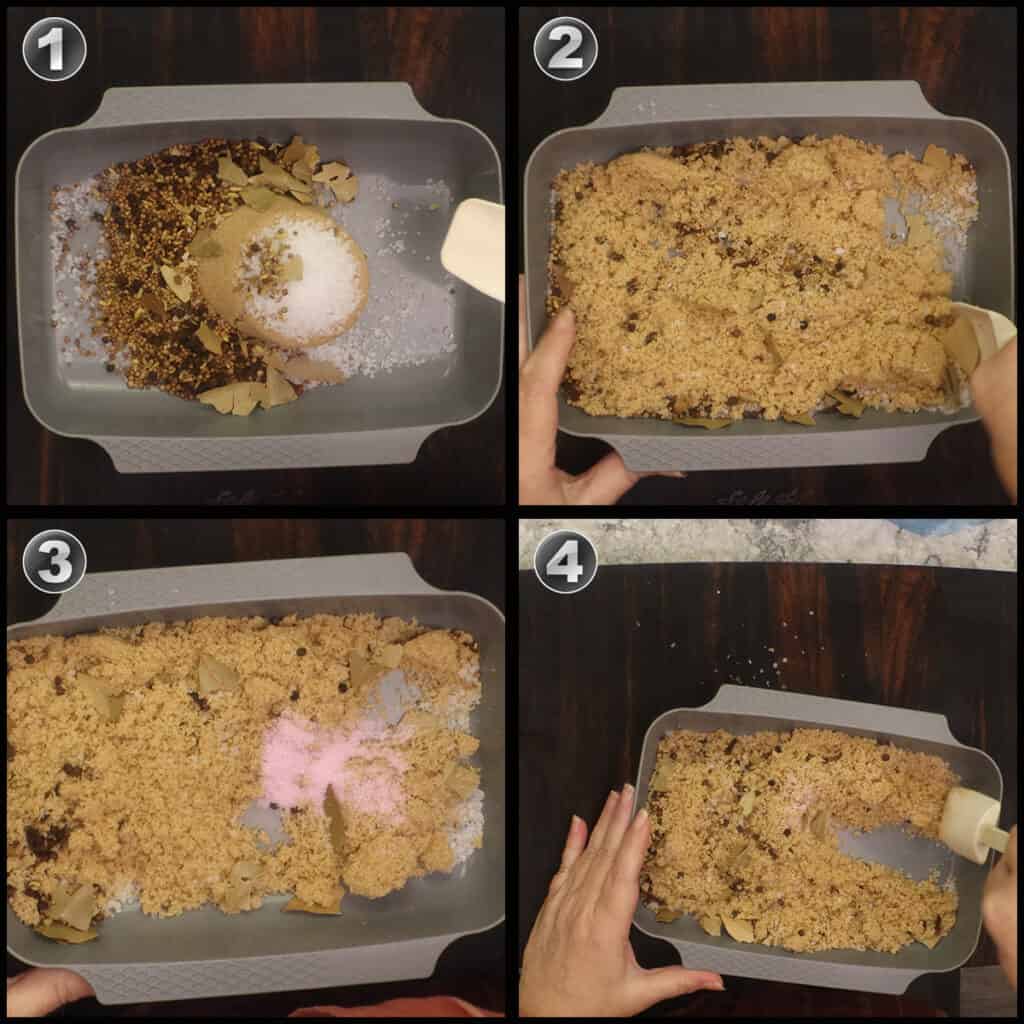 1
2
3
4