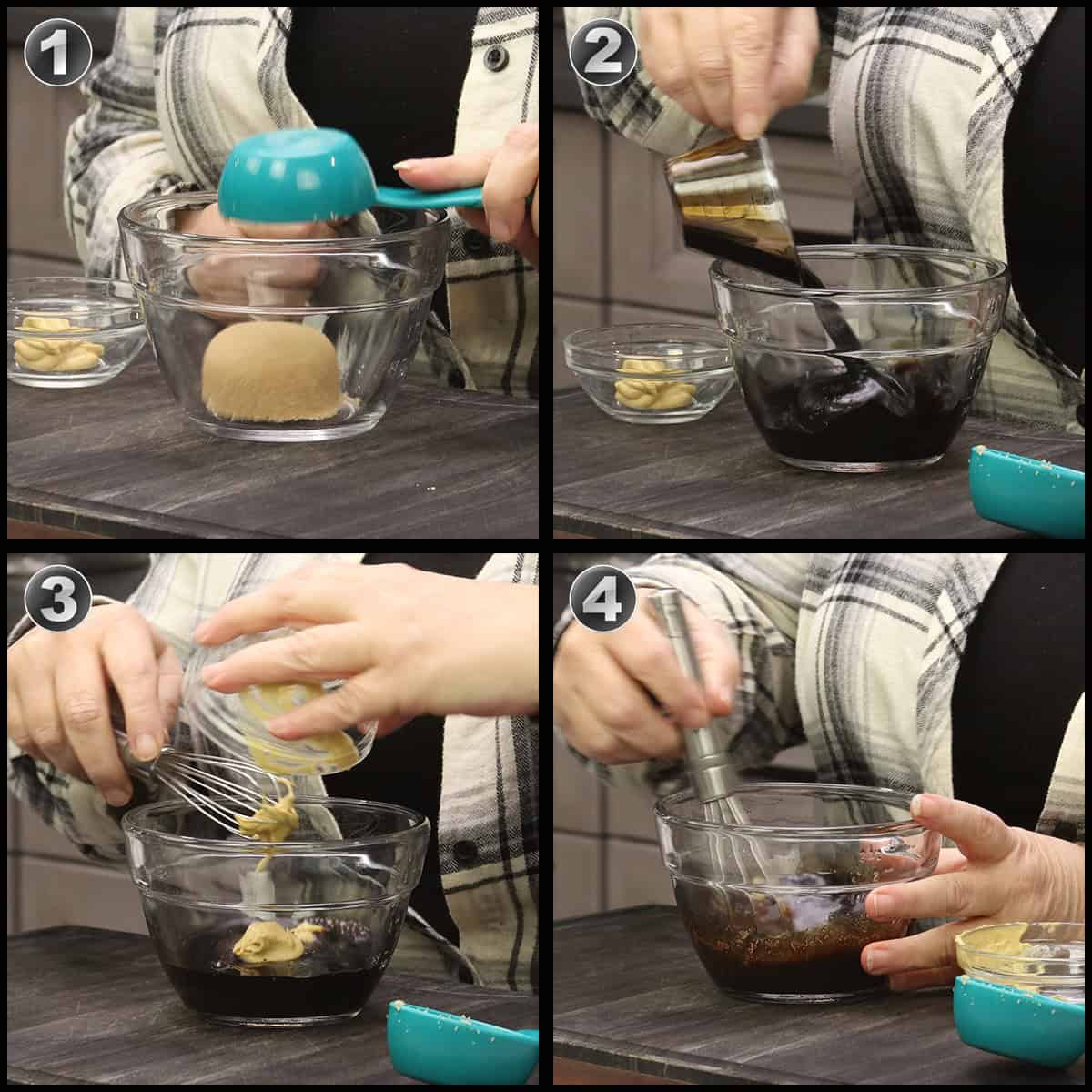 1
2
3
4