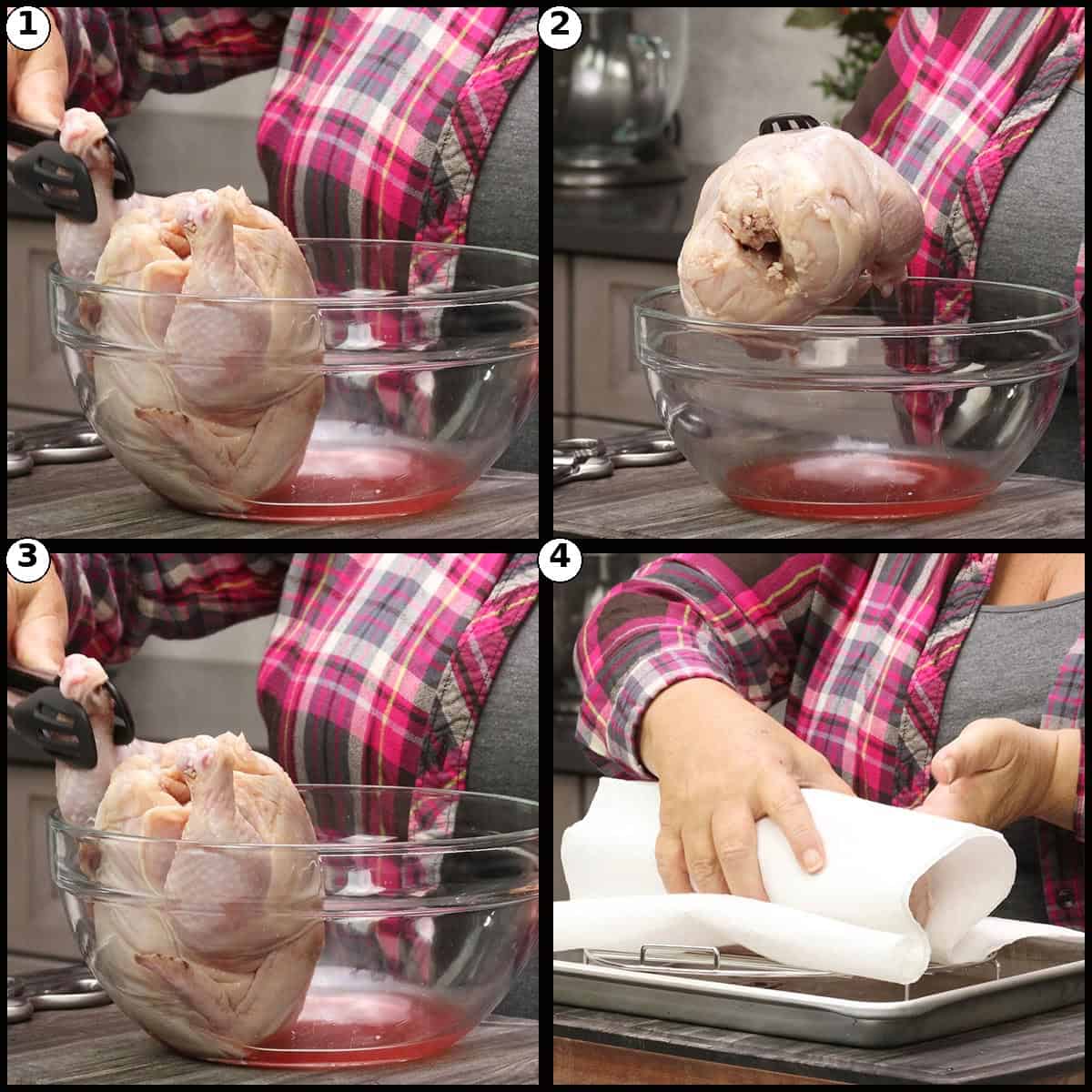 1

2

3

4