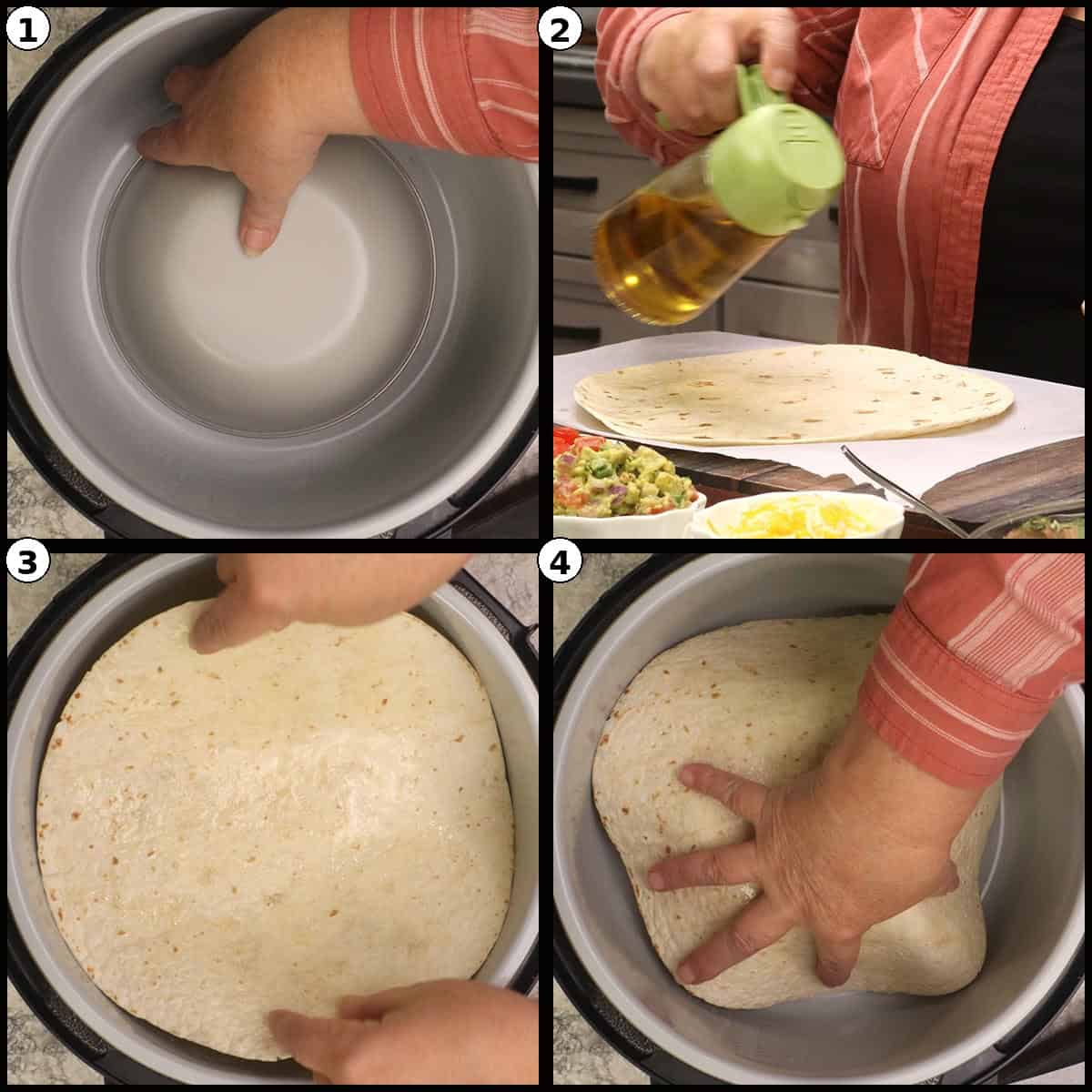 1
2
3
4