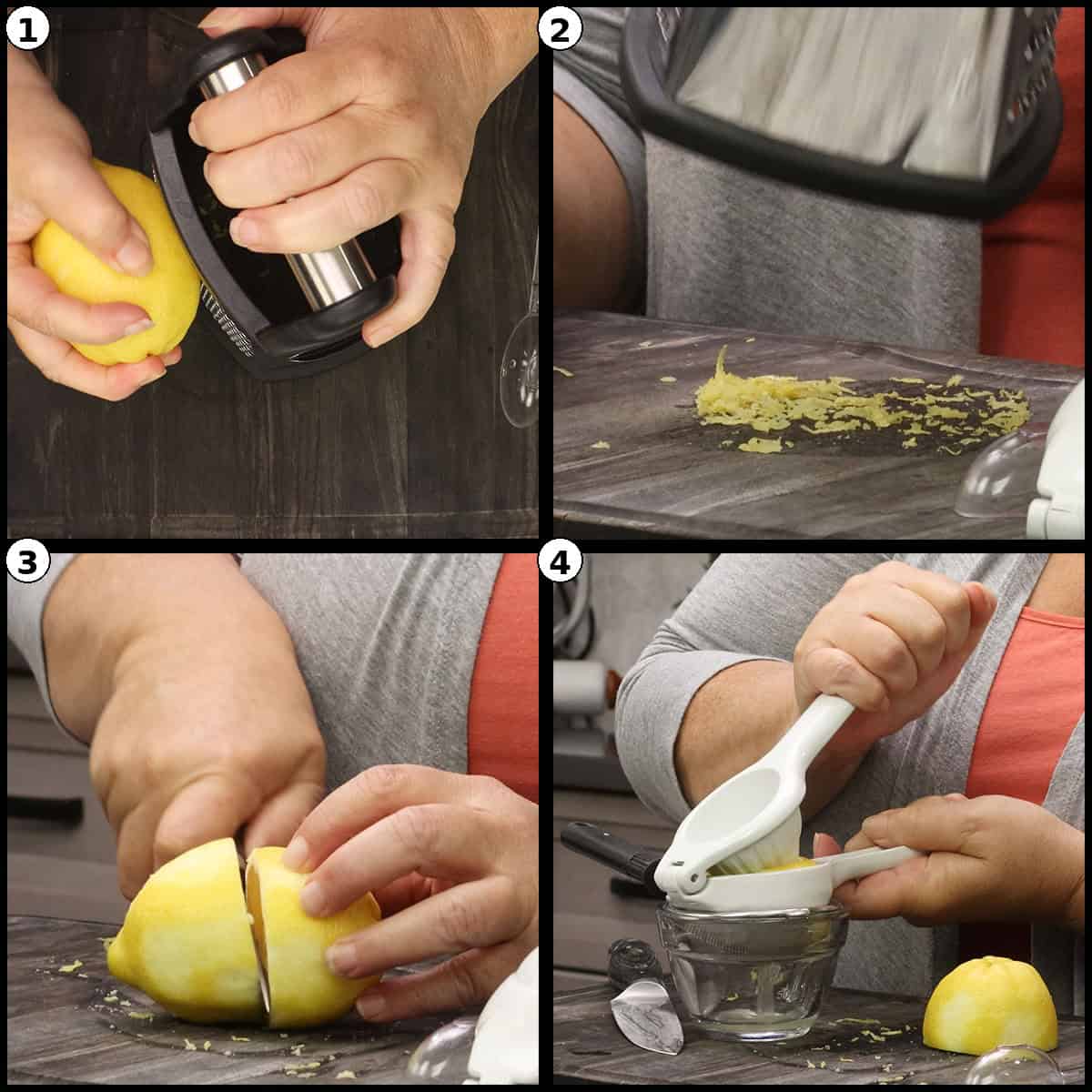 1
2
3
4