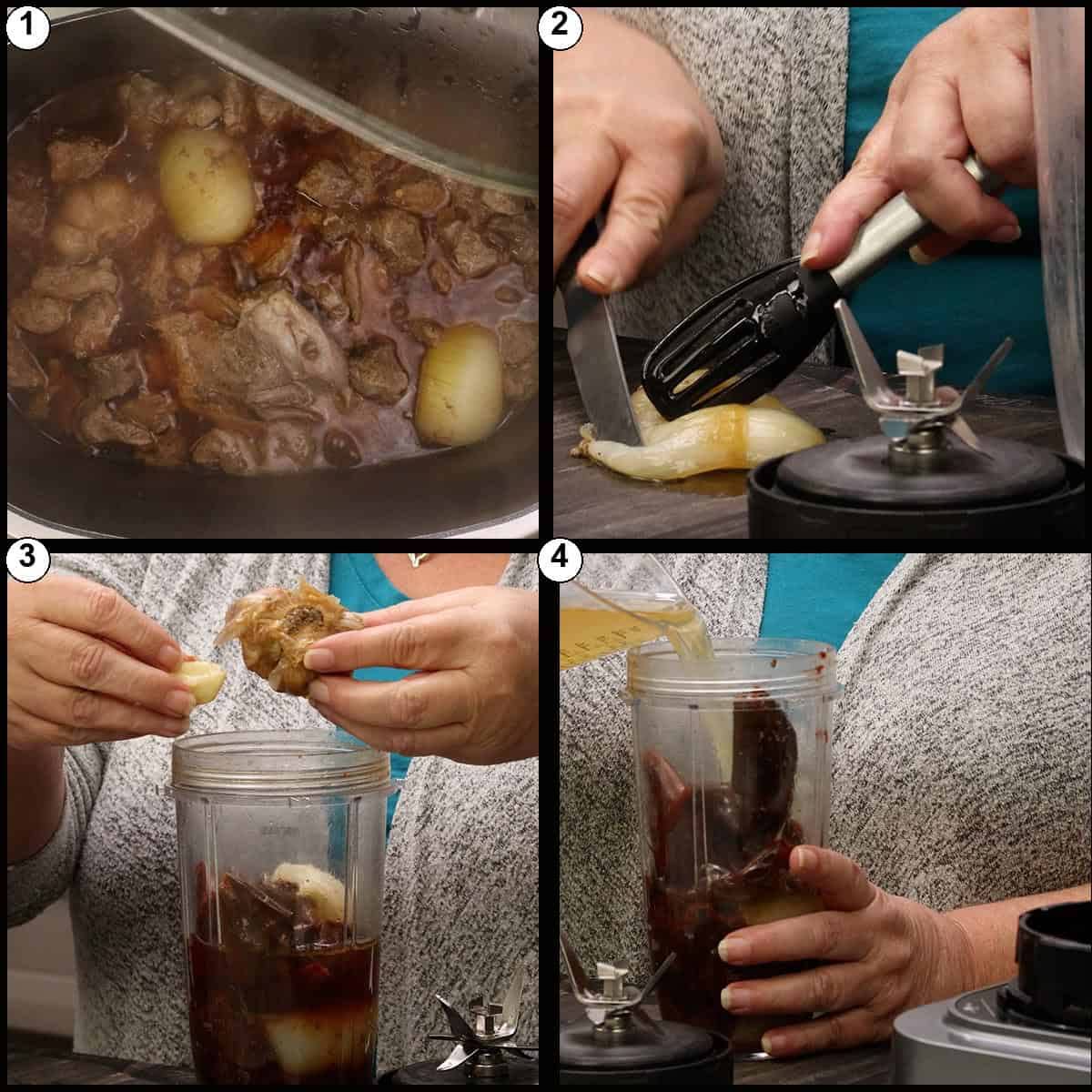 1
2
3
4