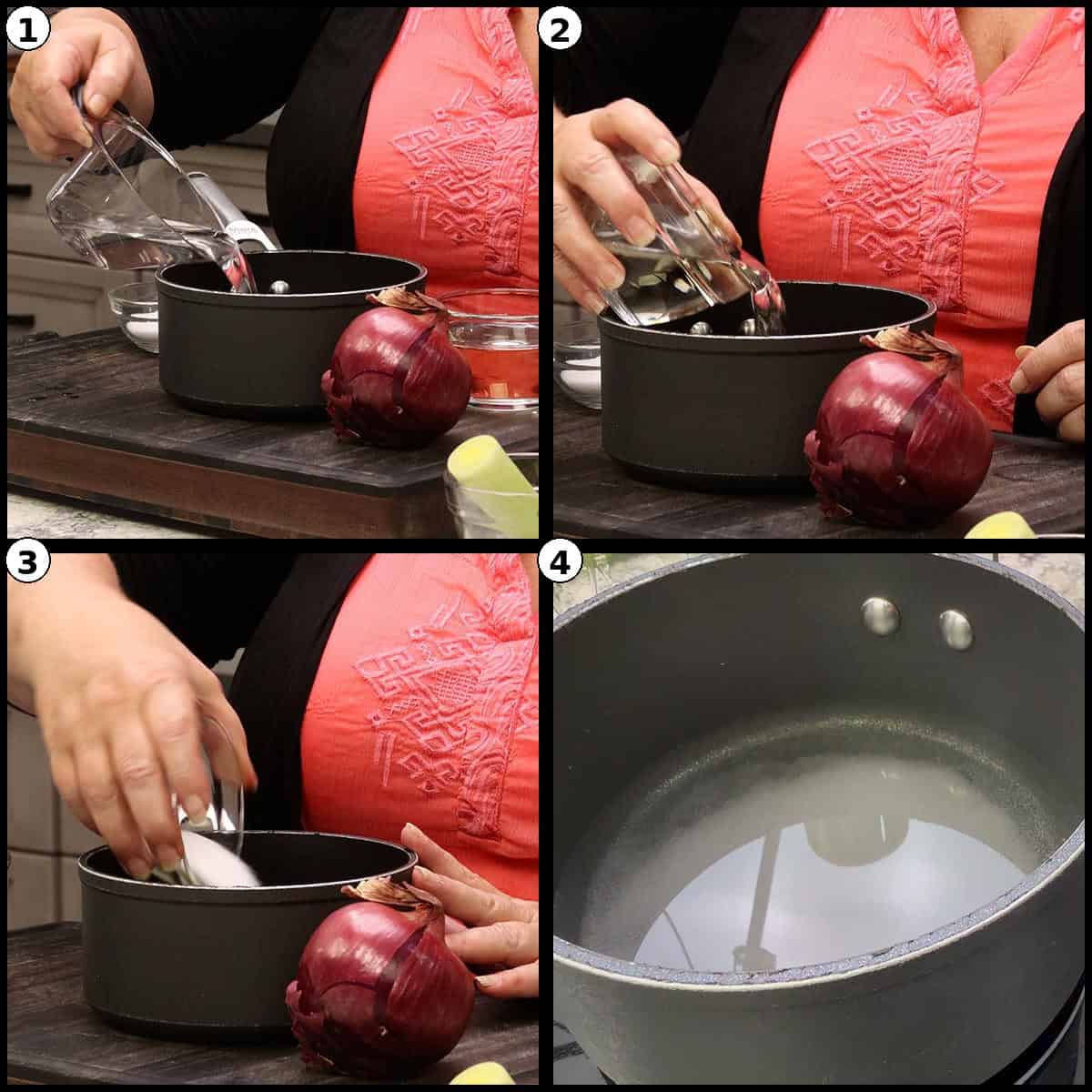 1
2
3
4