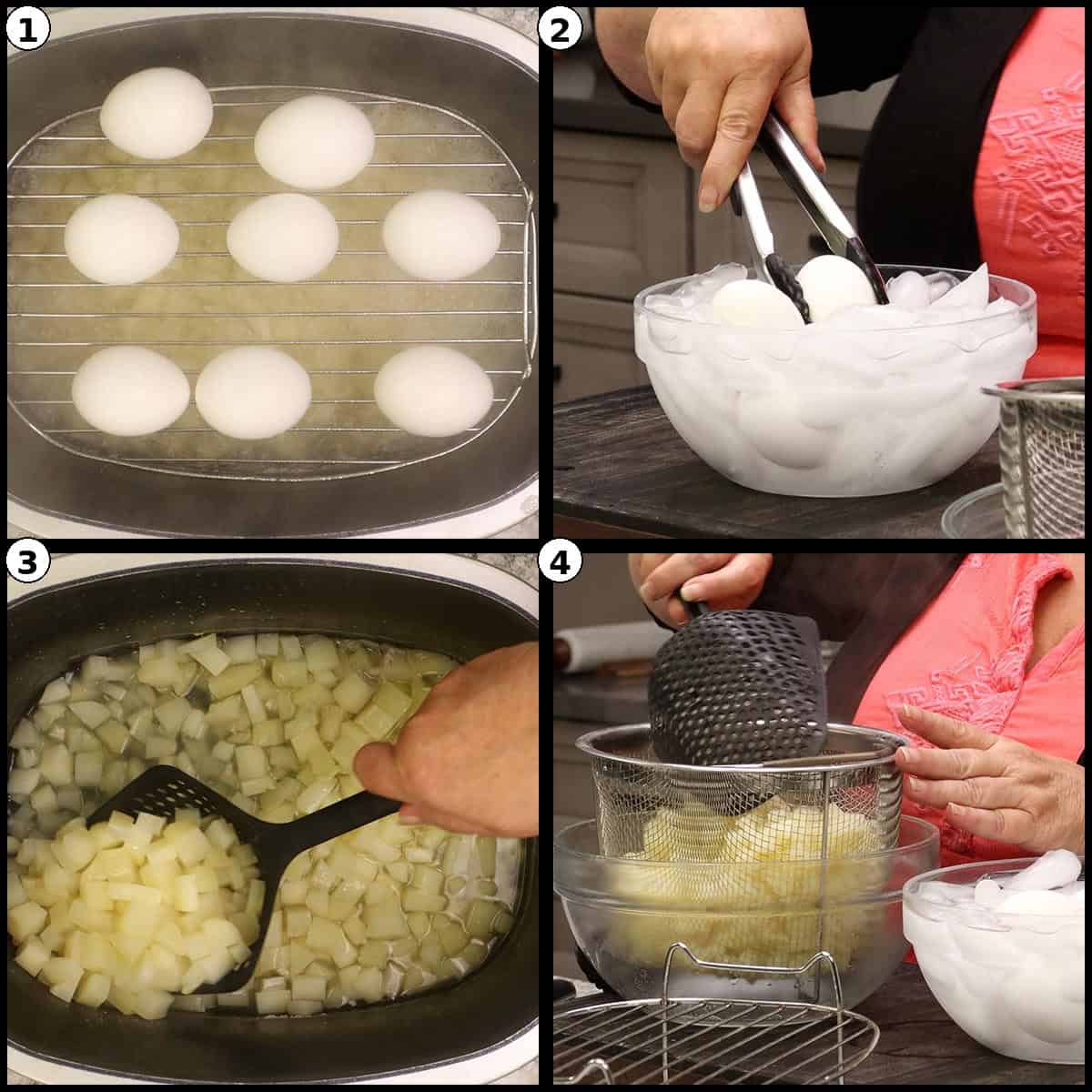 1
2
3
4