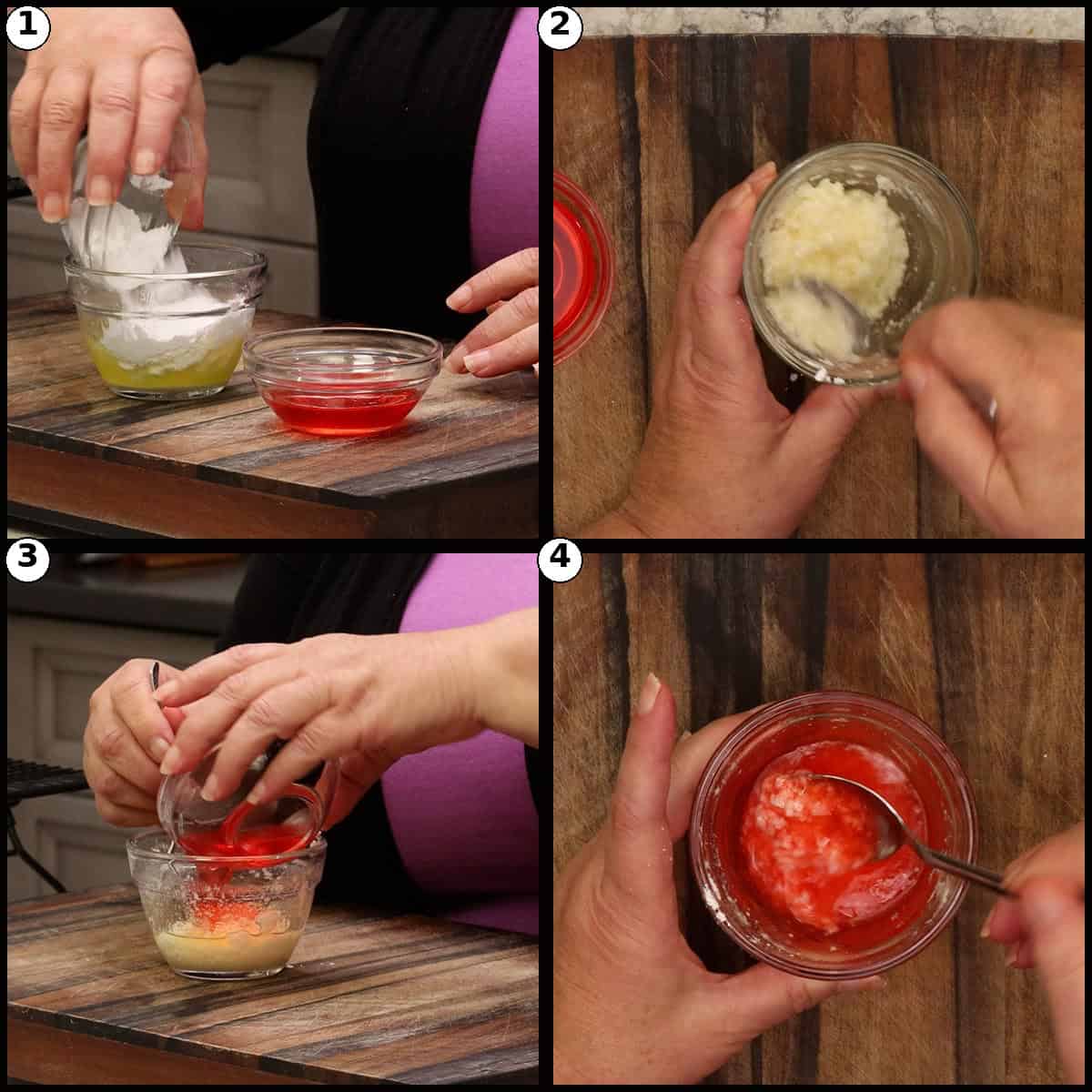 1
2
3
4