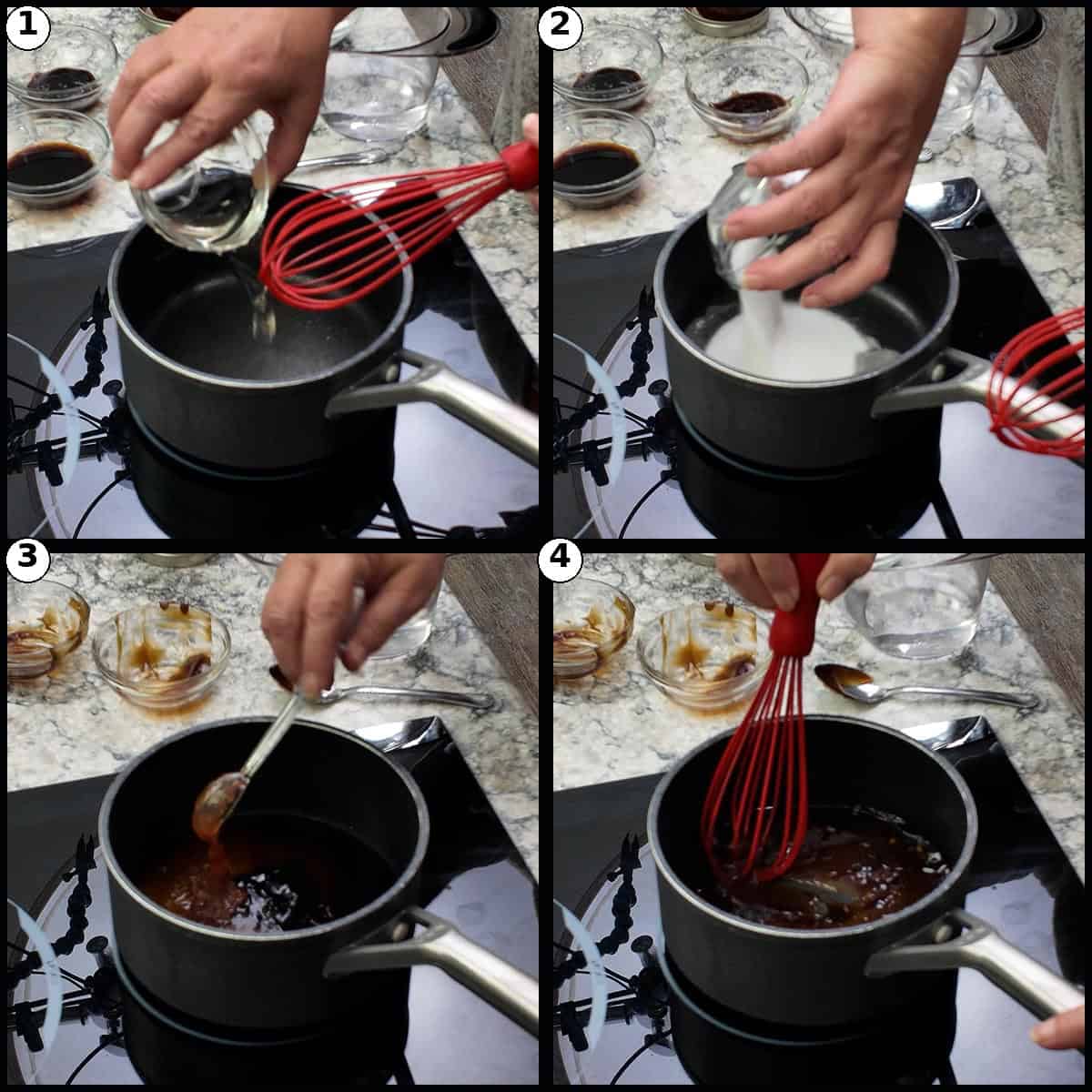 1

2

3

4