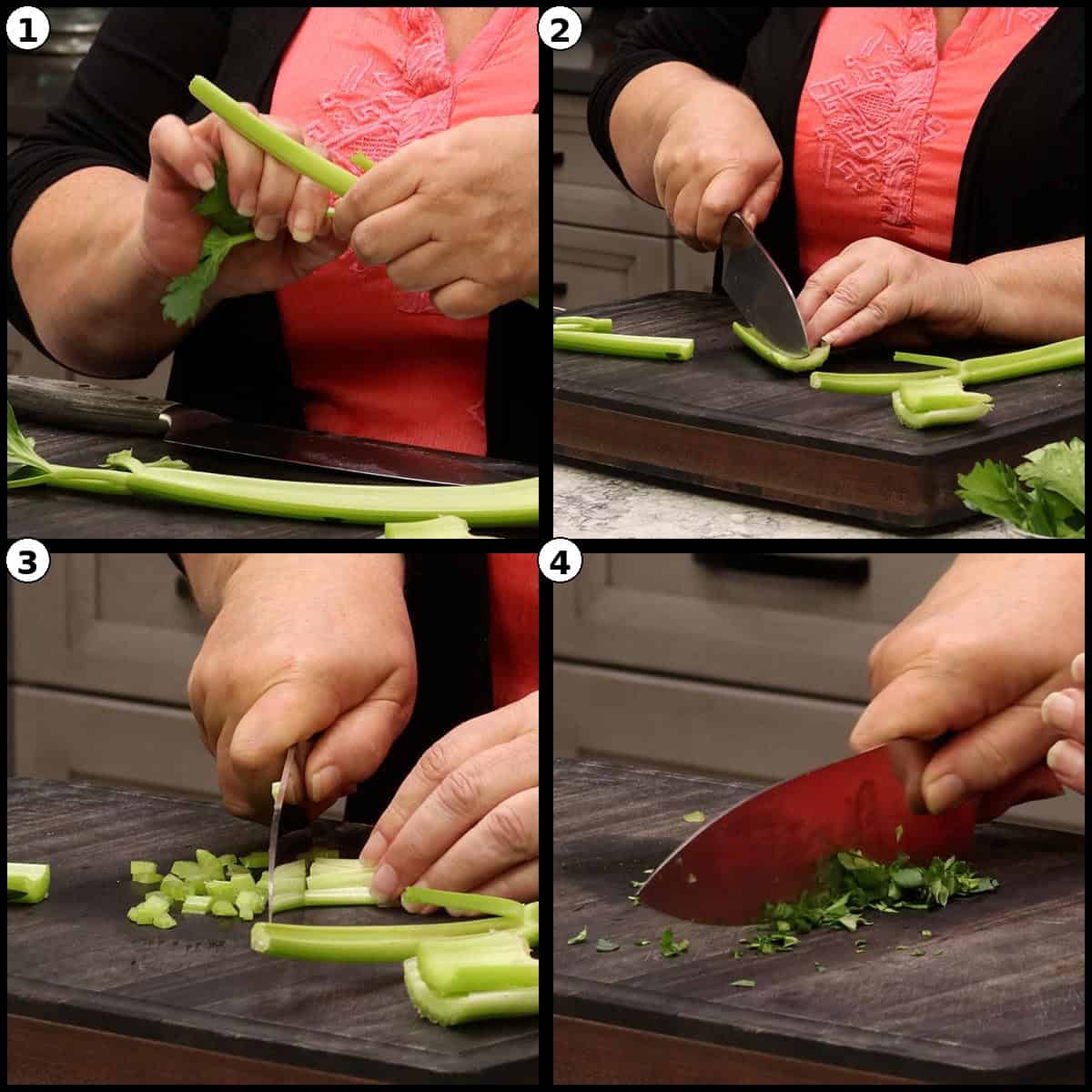 1
2
3
4