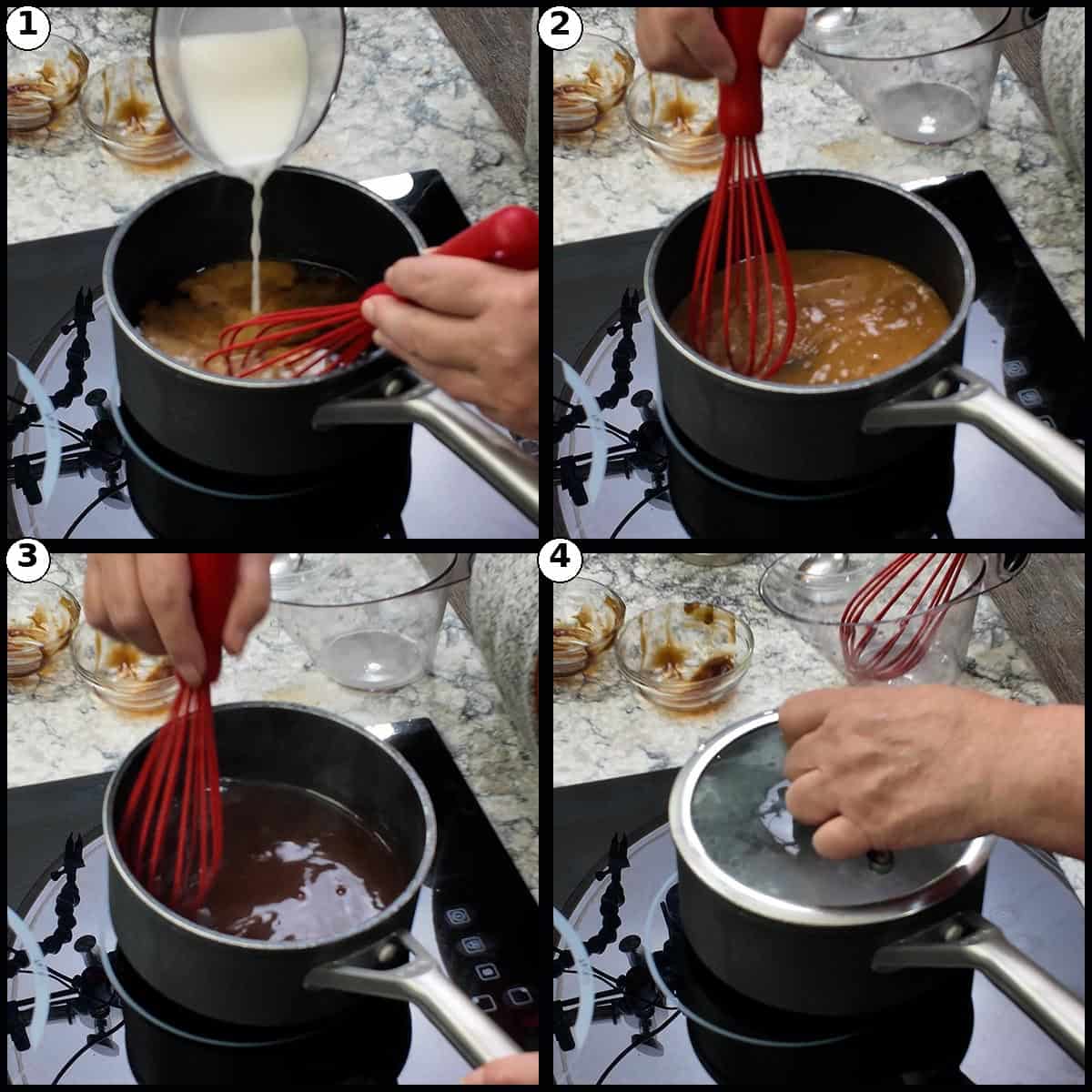 1
2
3
4