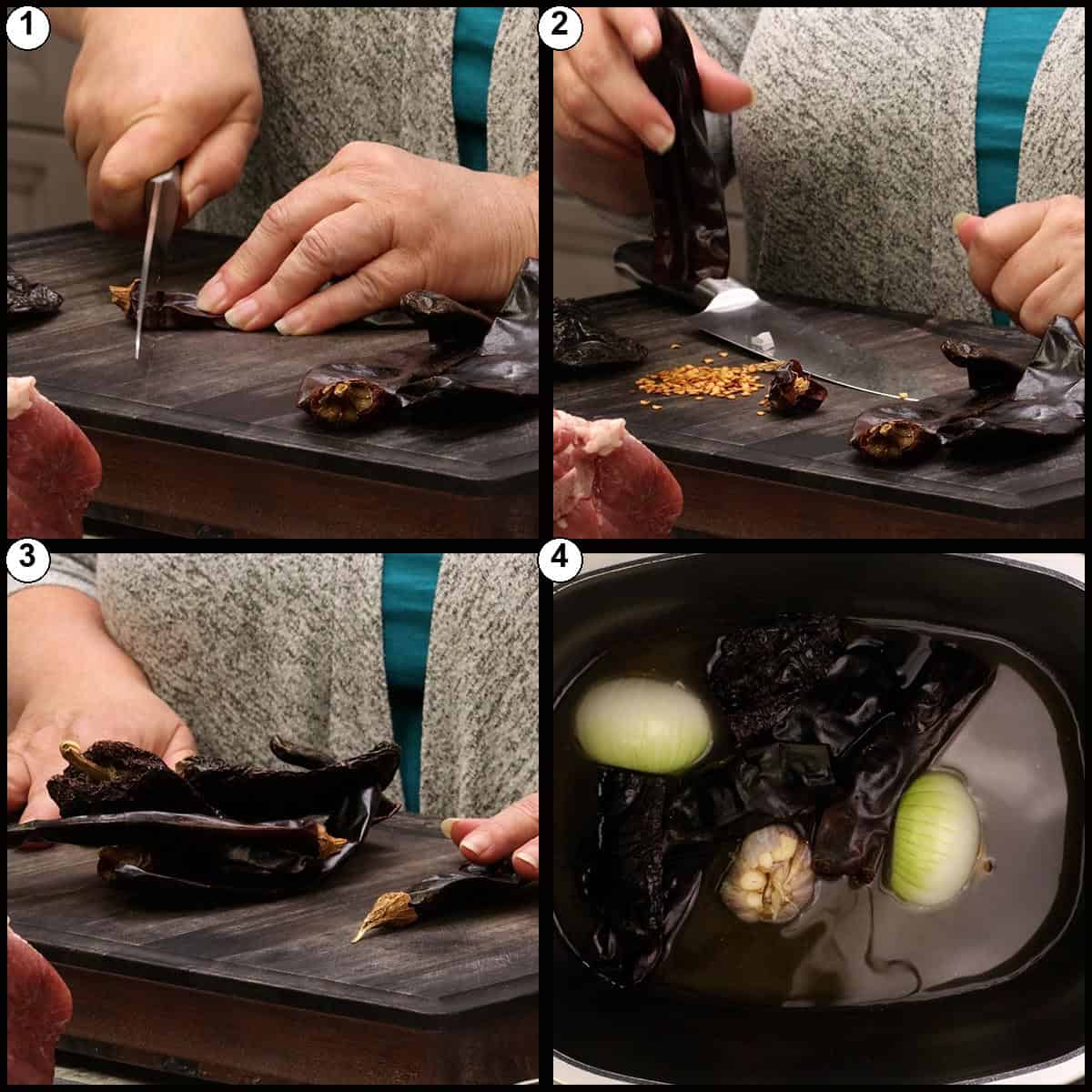 1
2
3
4