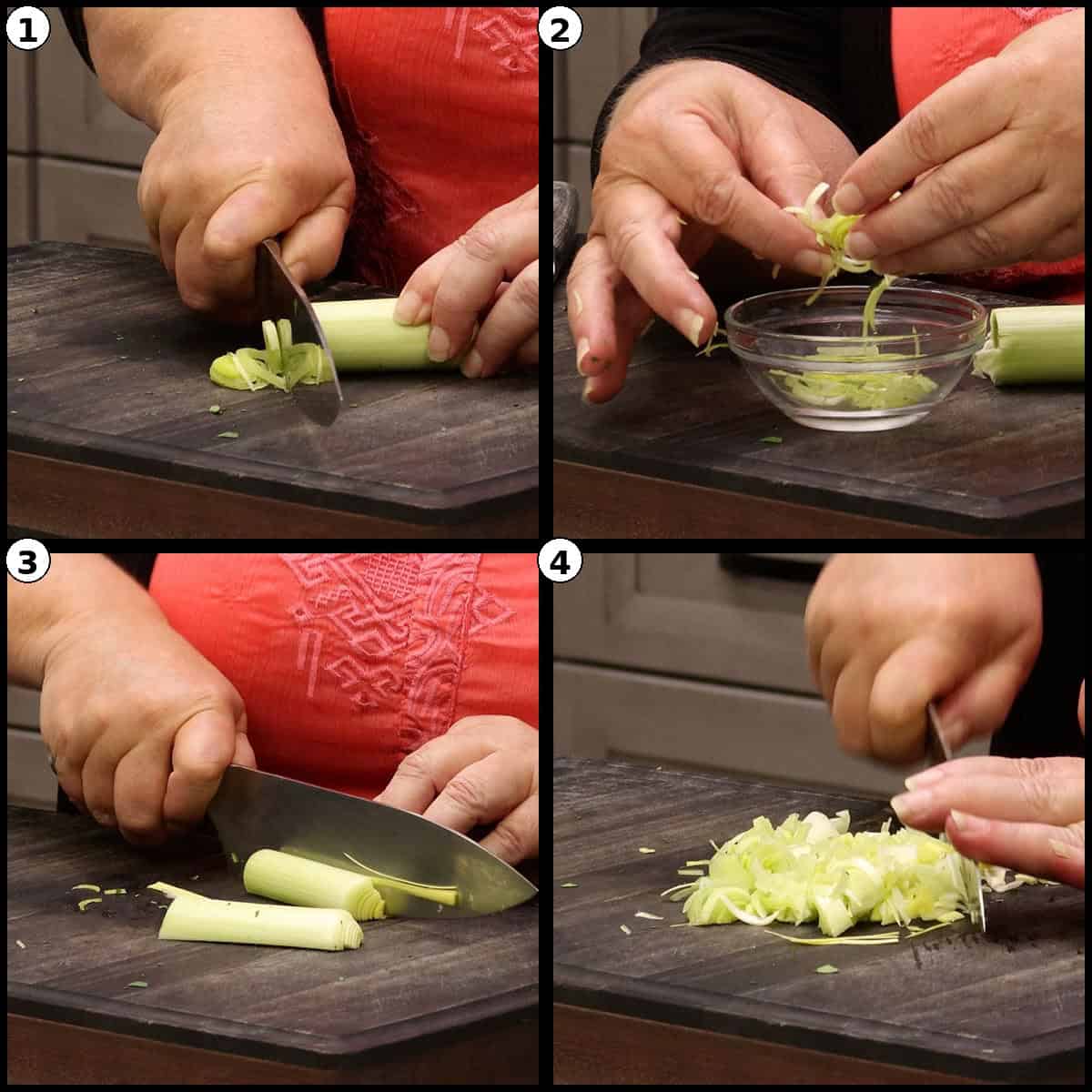 1
2
3
4