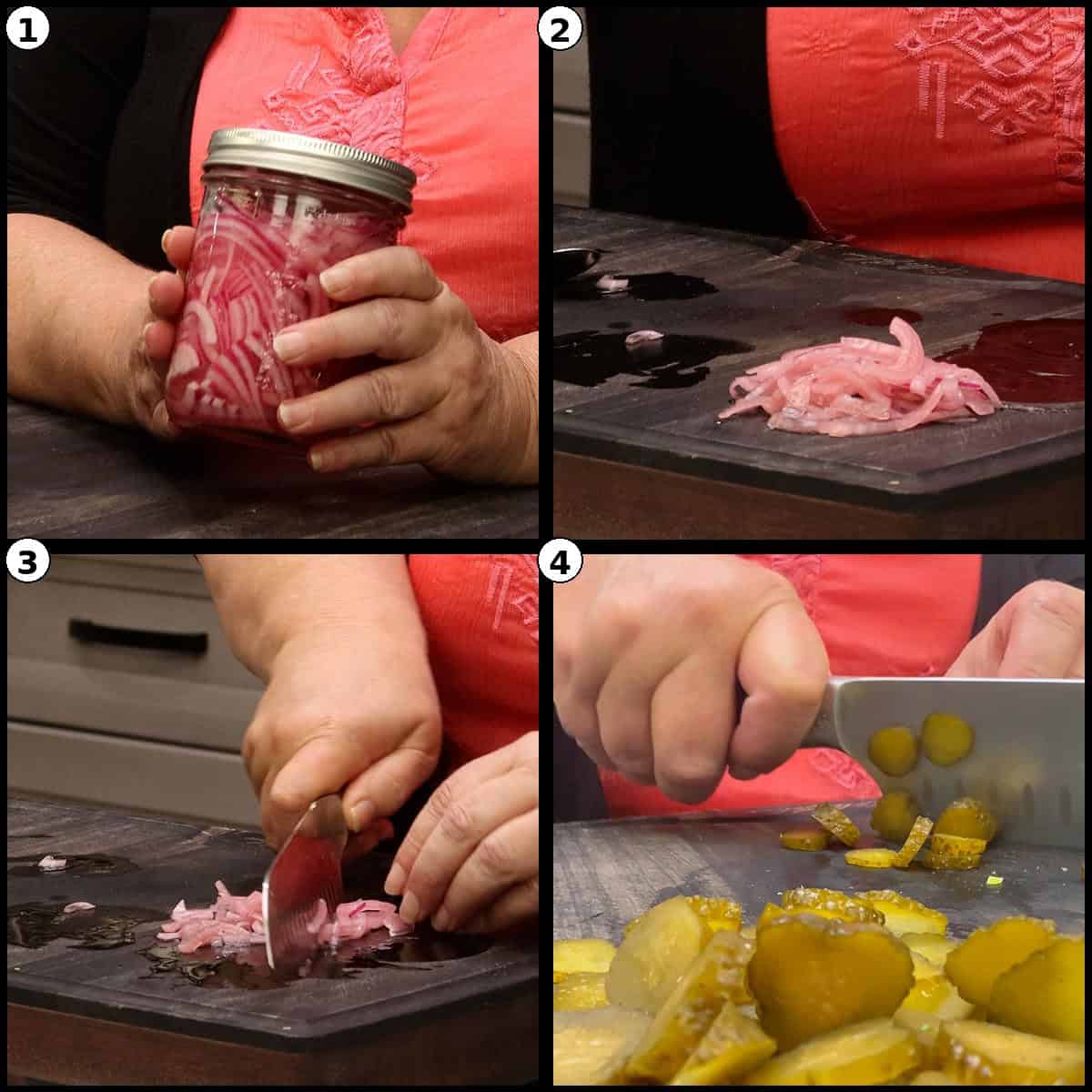 1
2
3
4