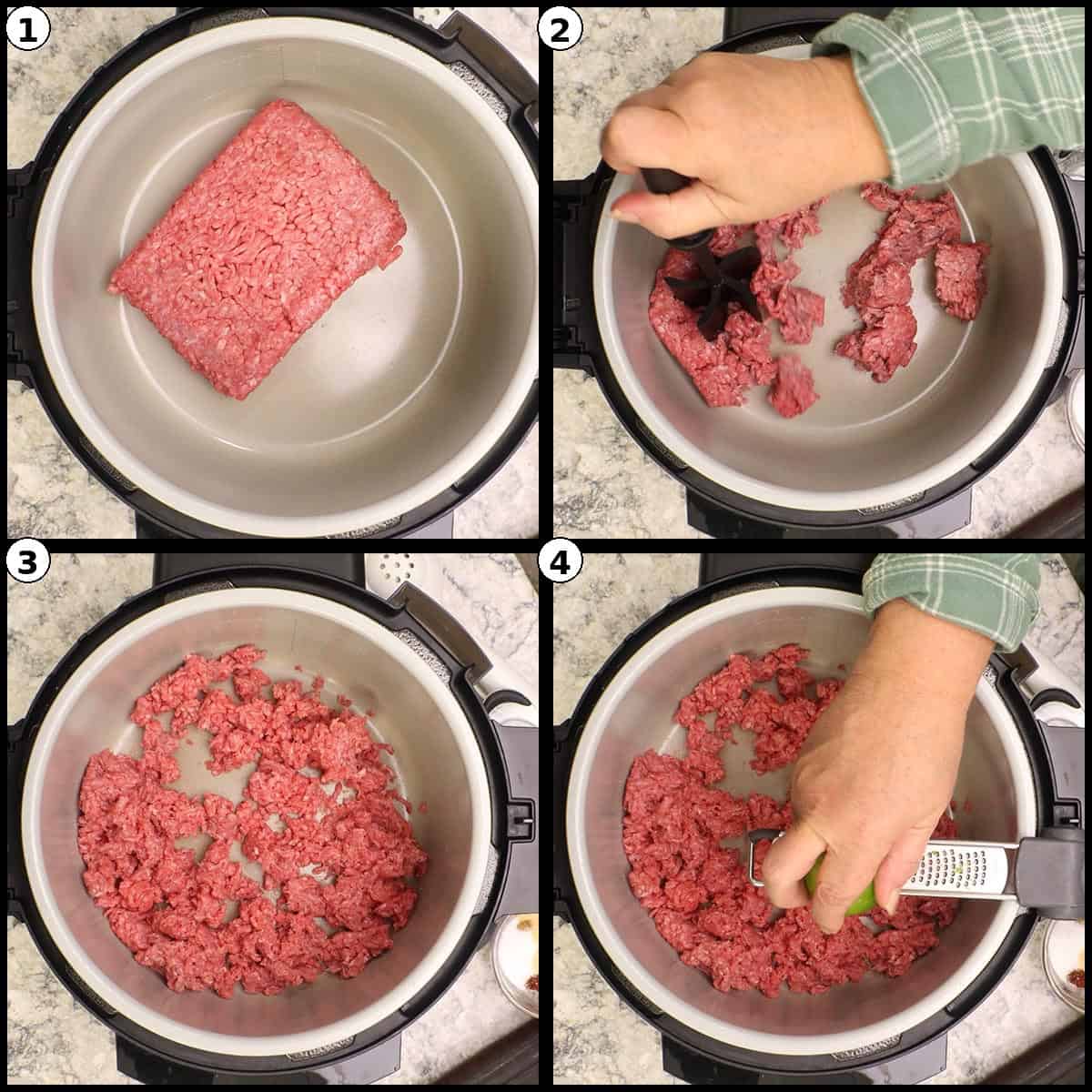 1
2
3
4