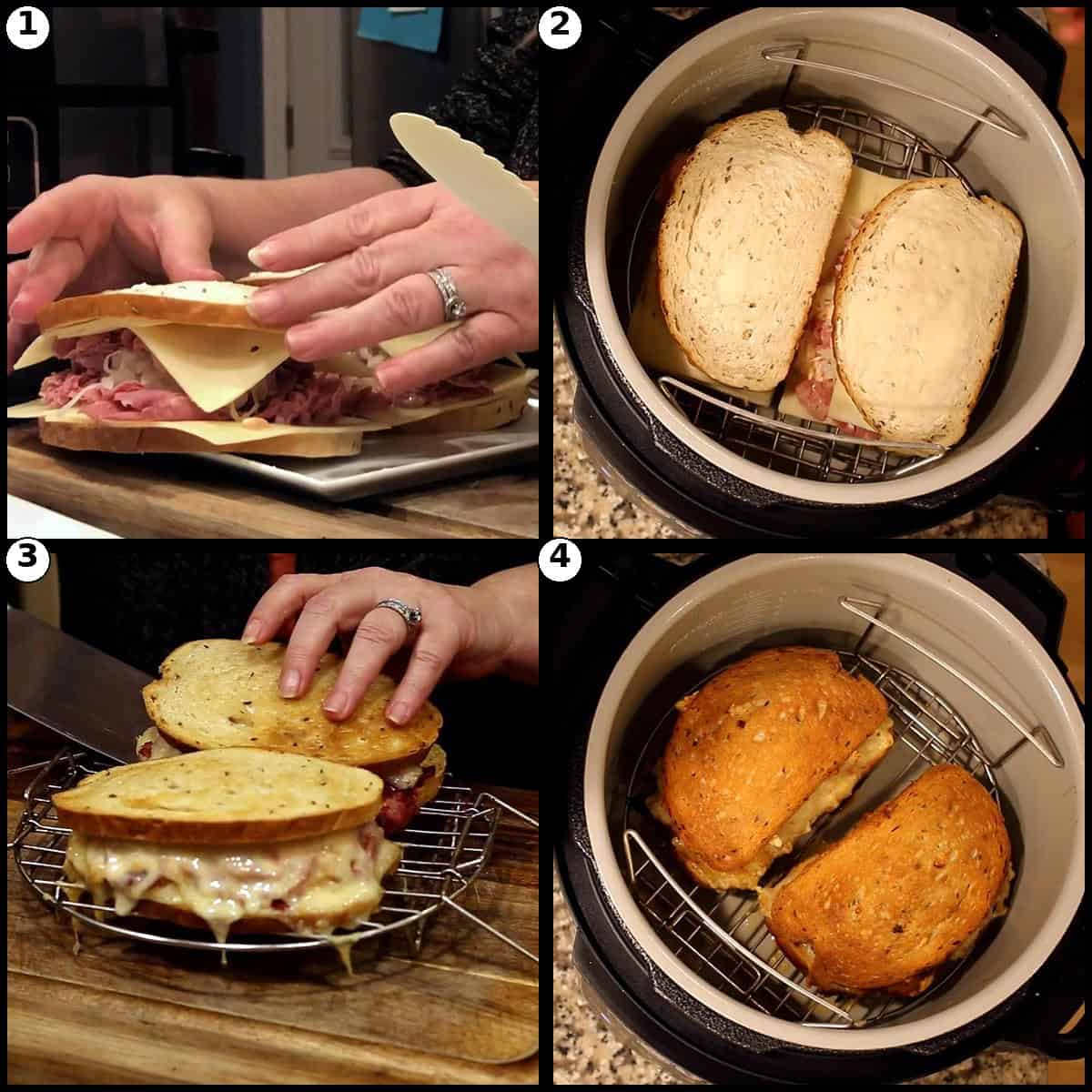 1
2
3
4