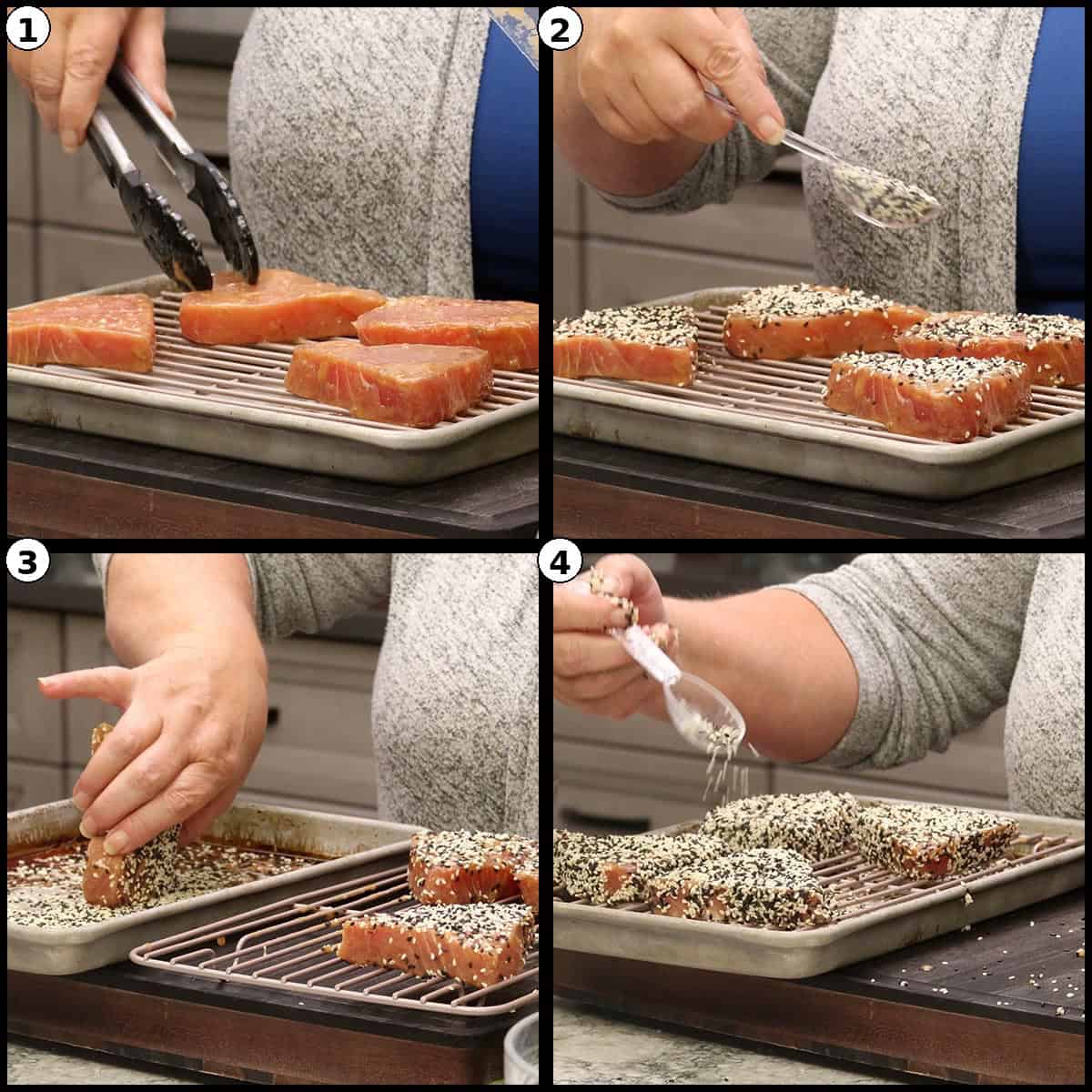 1
2
3
4