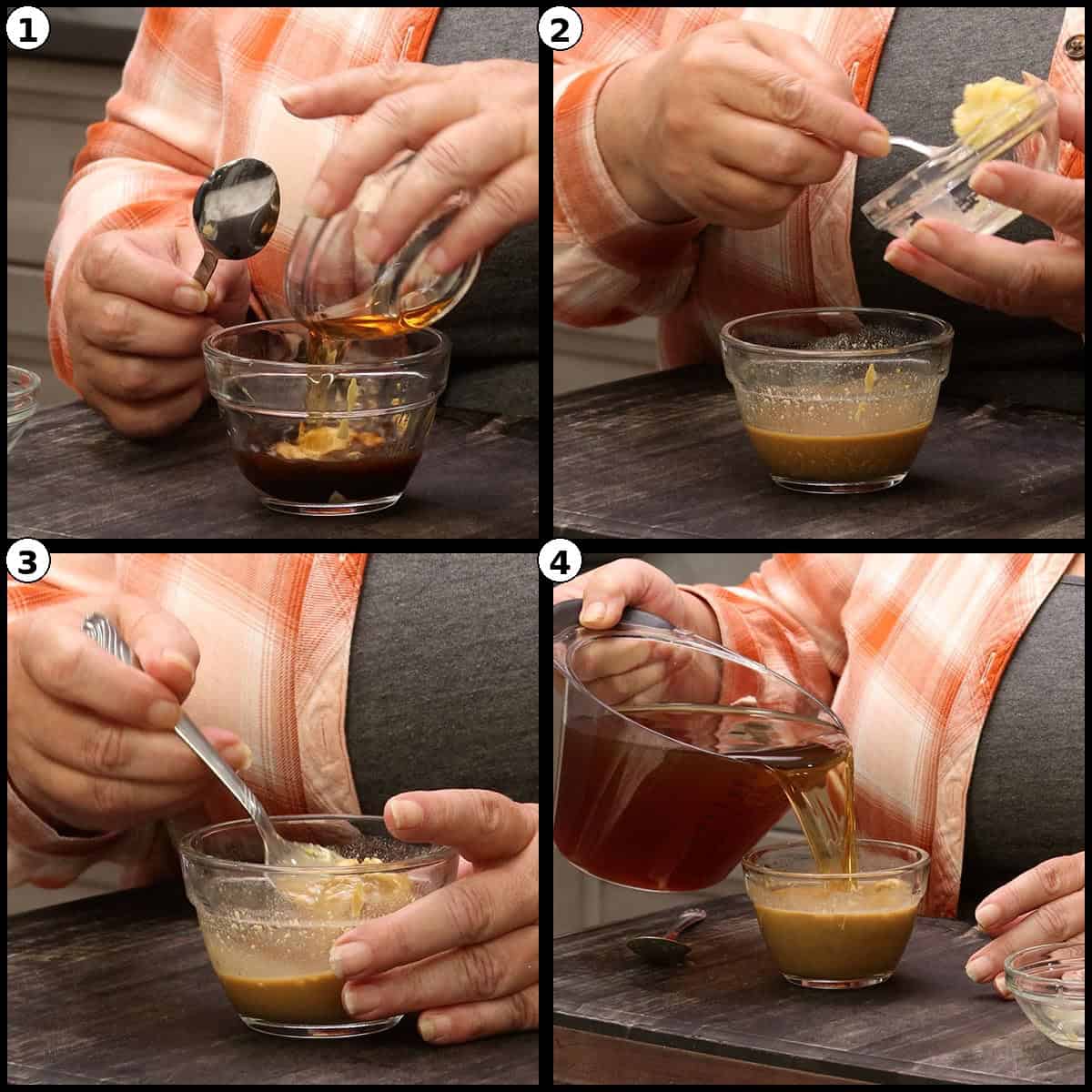 1
2
3
4