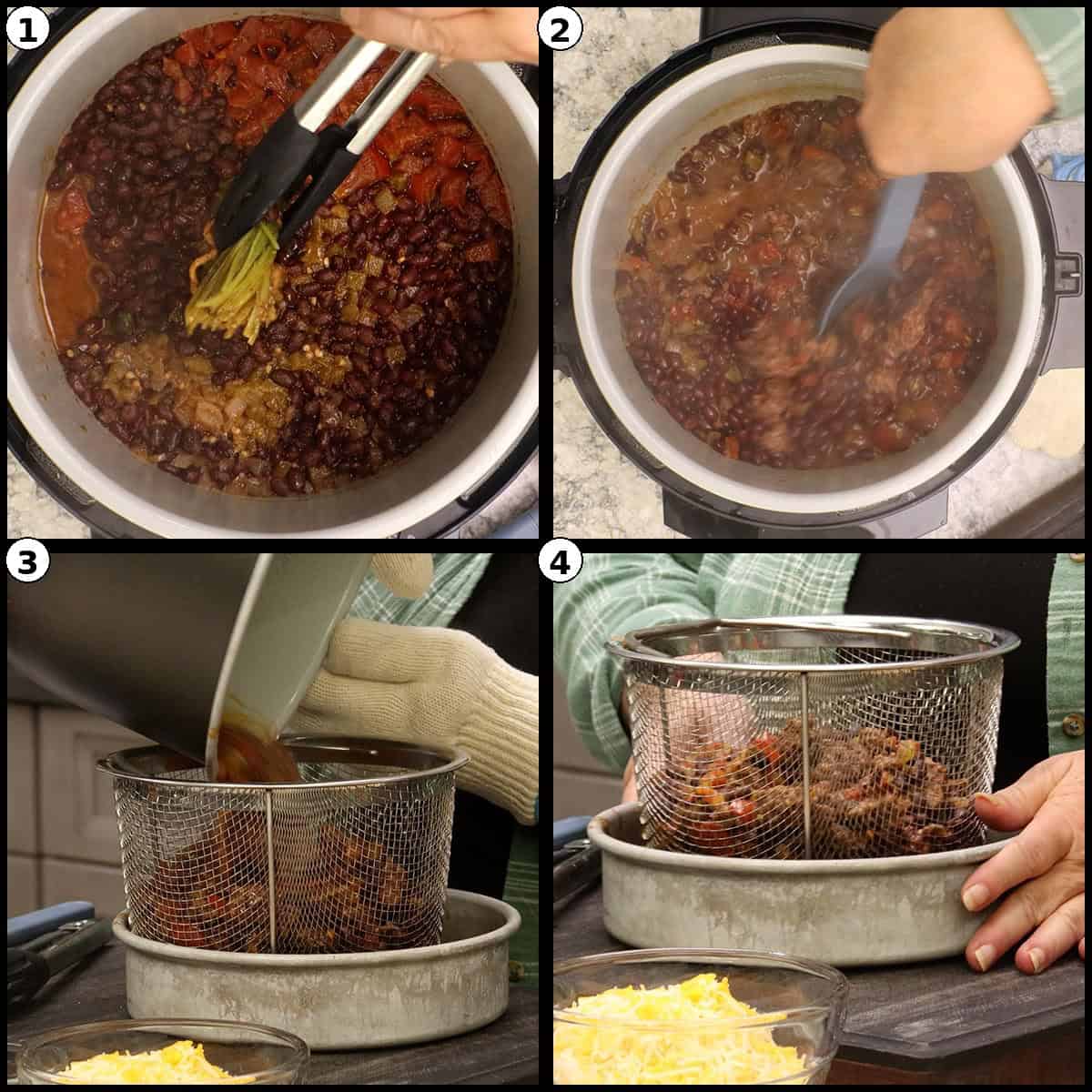 1
2
3
4