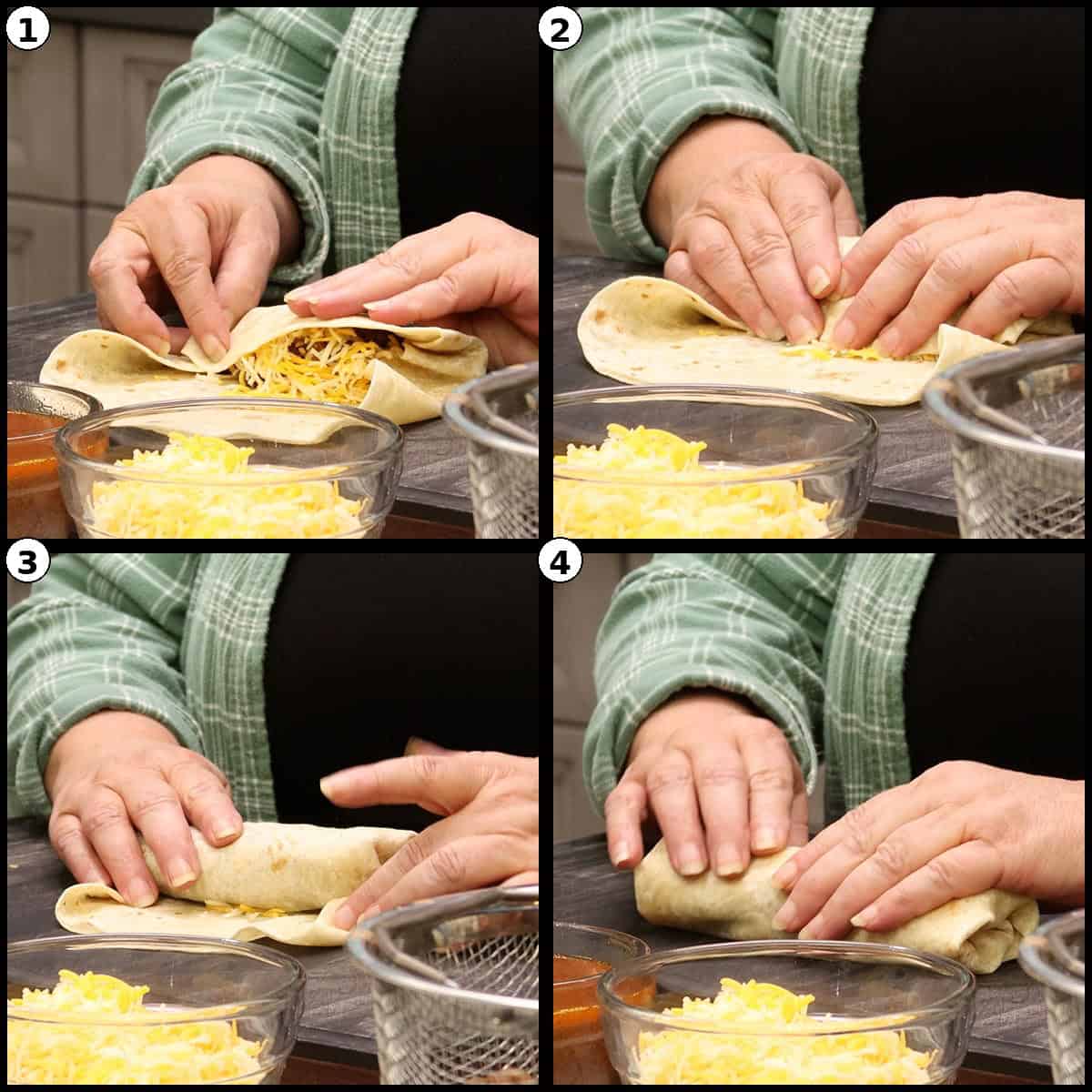 1

2

3

4