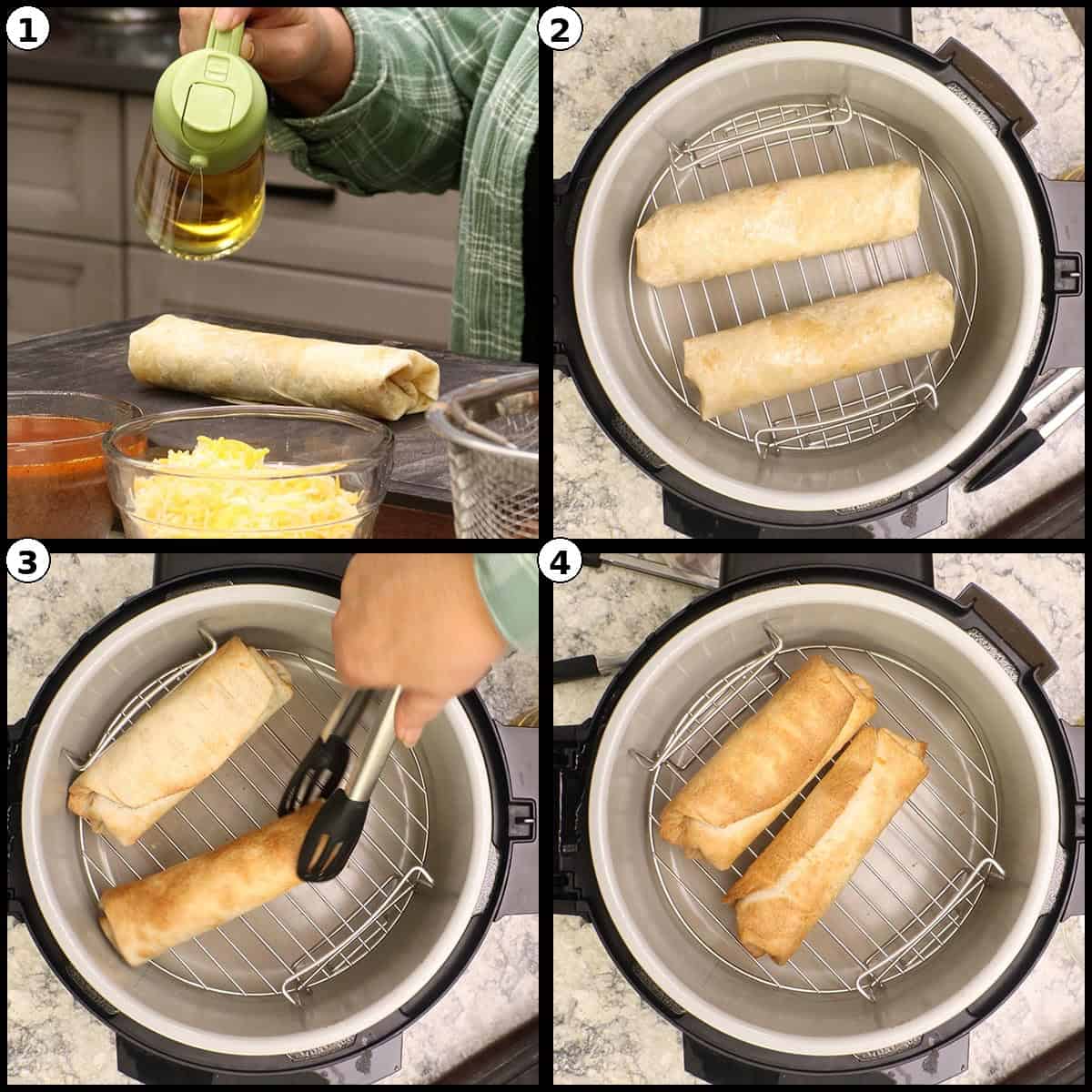 1

2

3

4