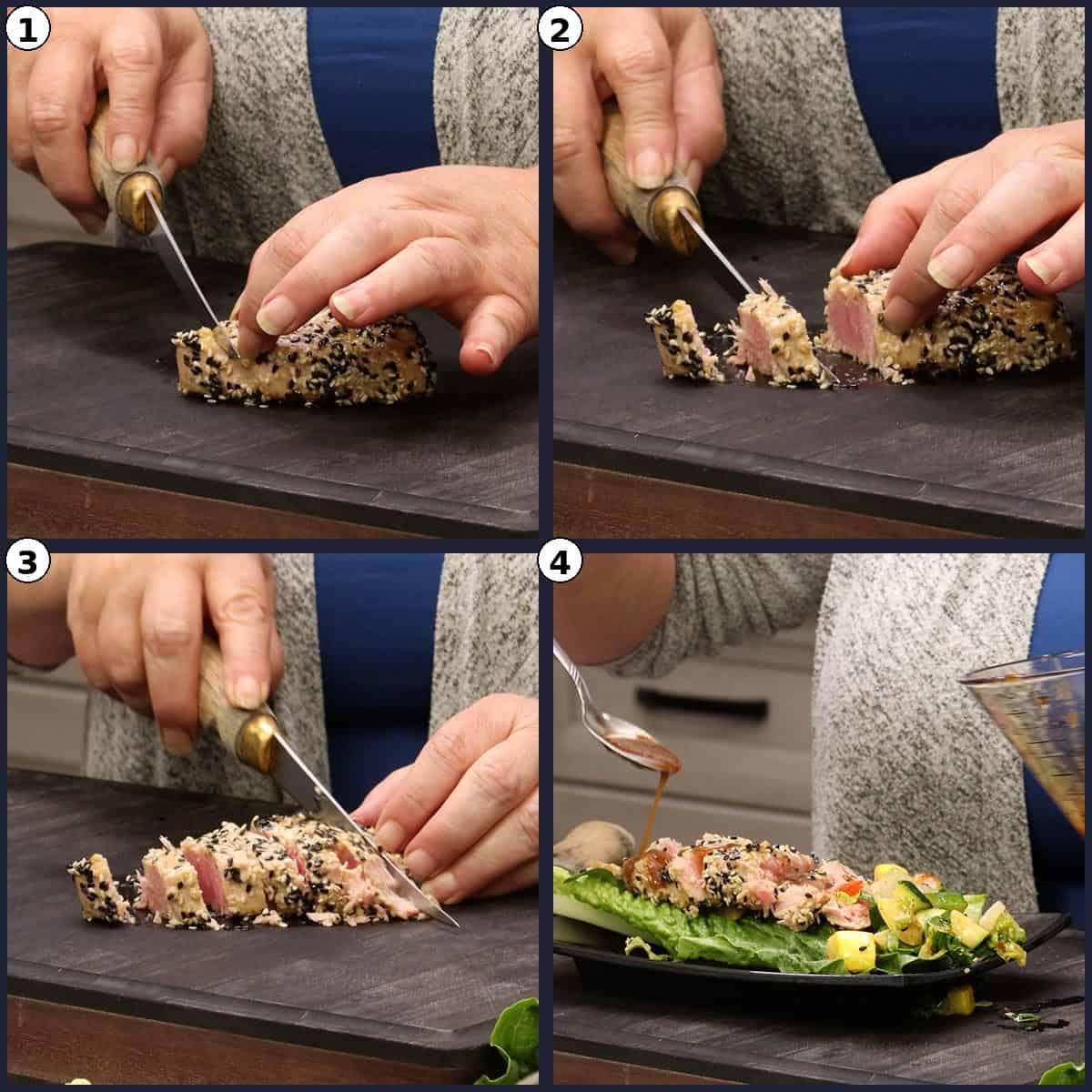 1
2
3
4