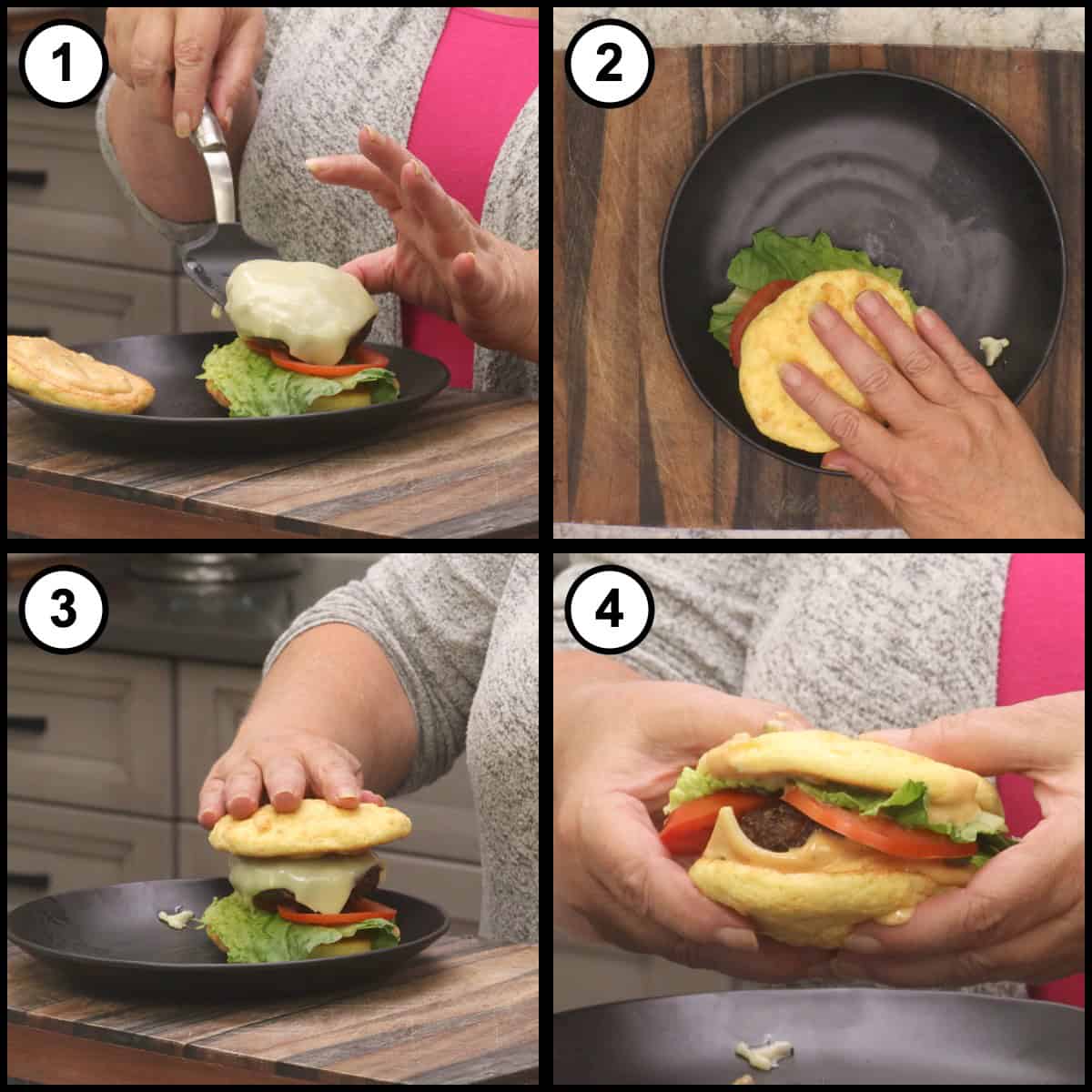 1

2

3

4