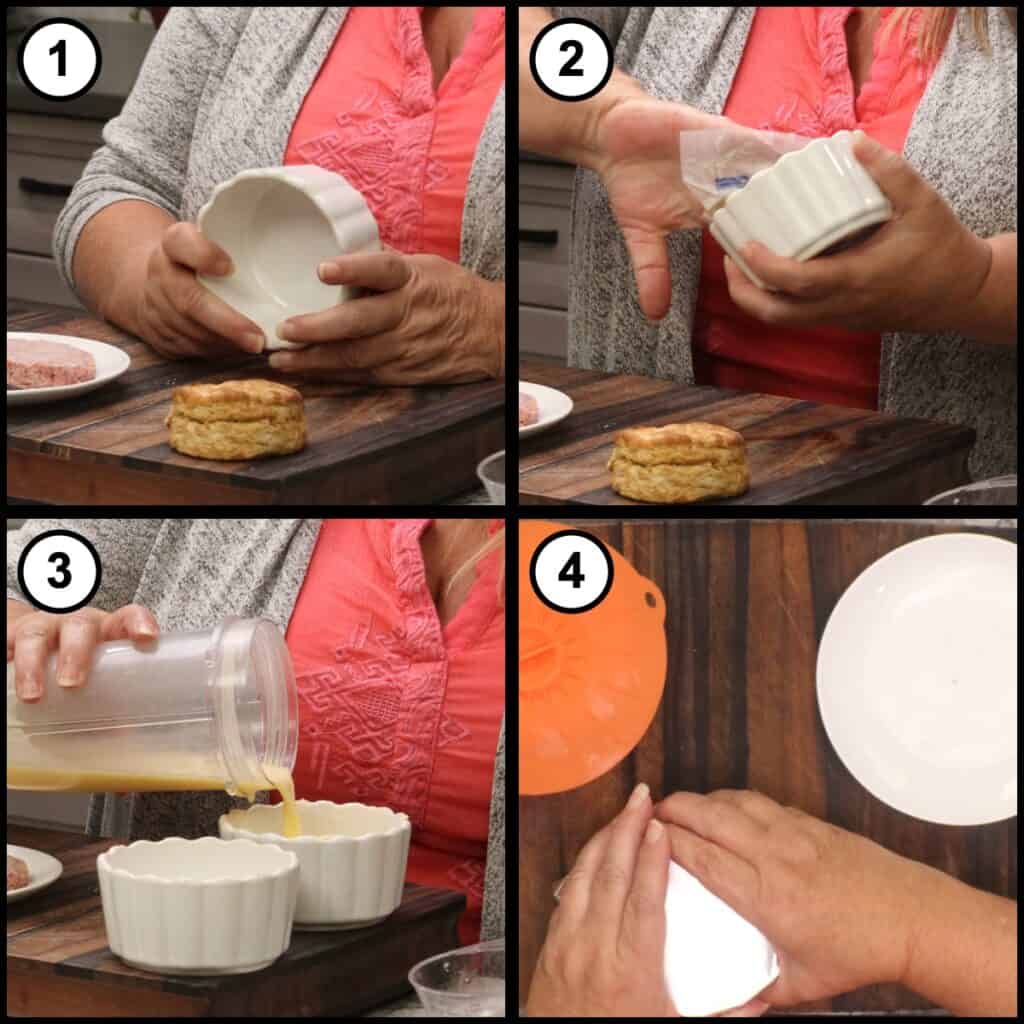 1
2
3
4