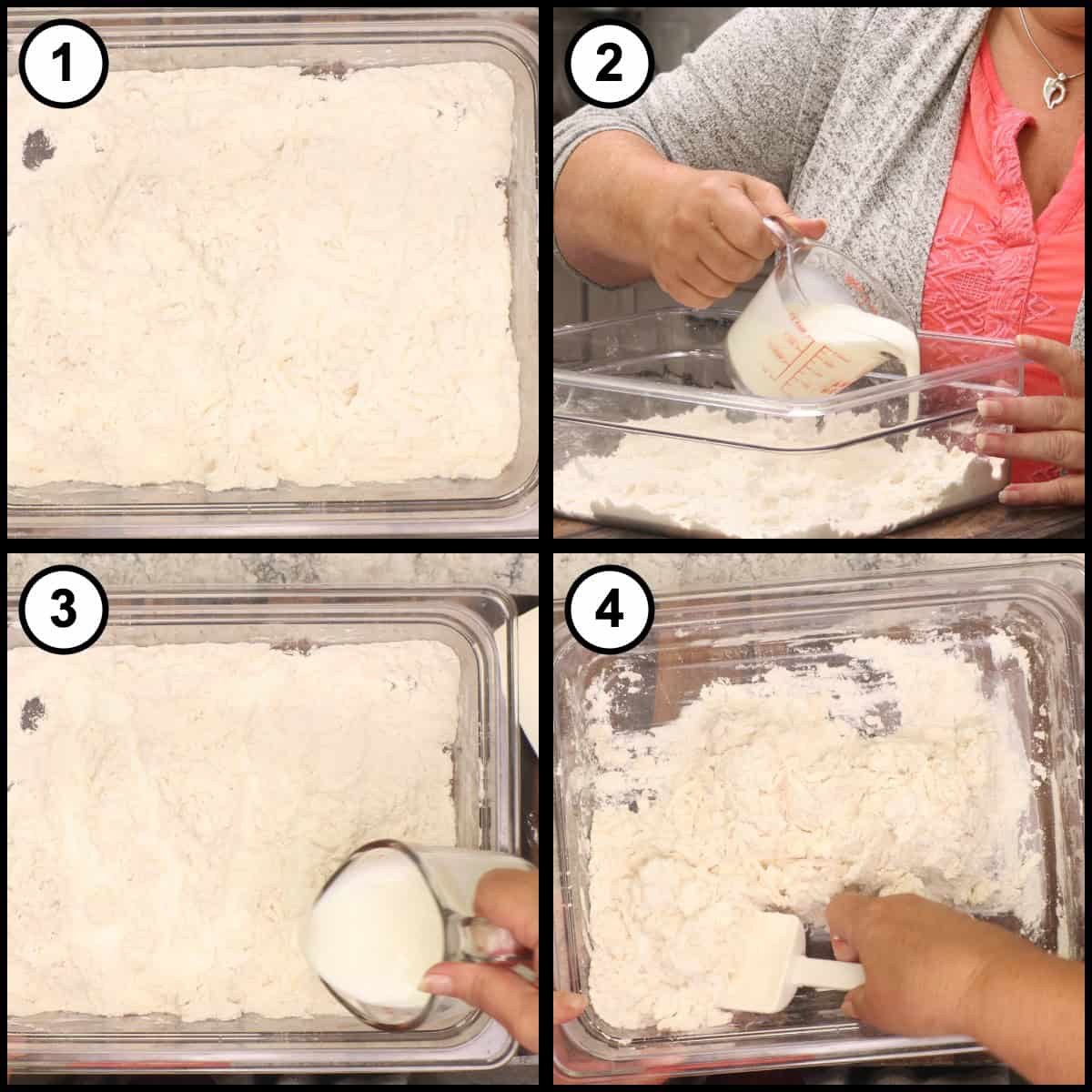 1

2

3

4