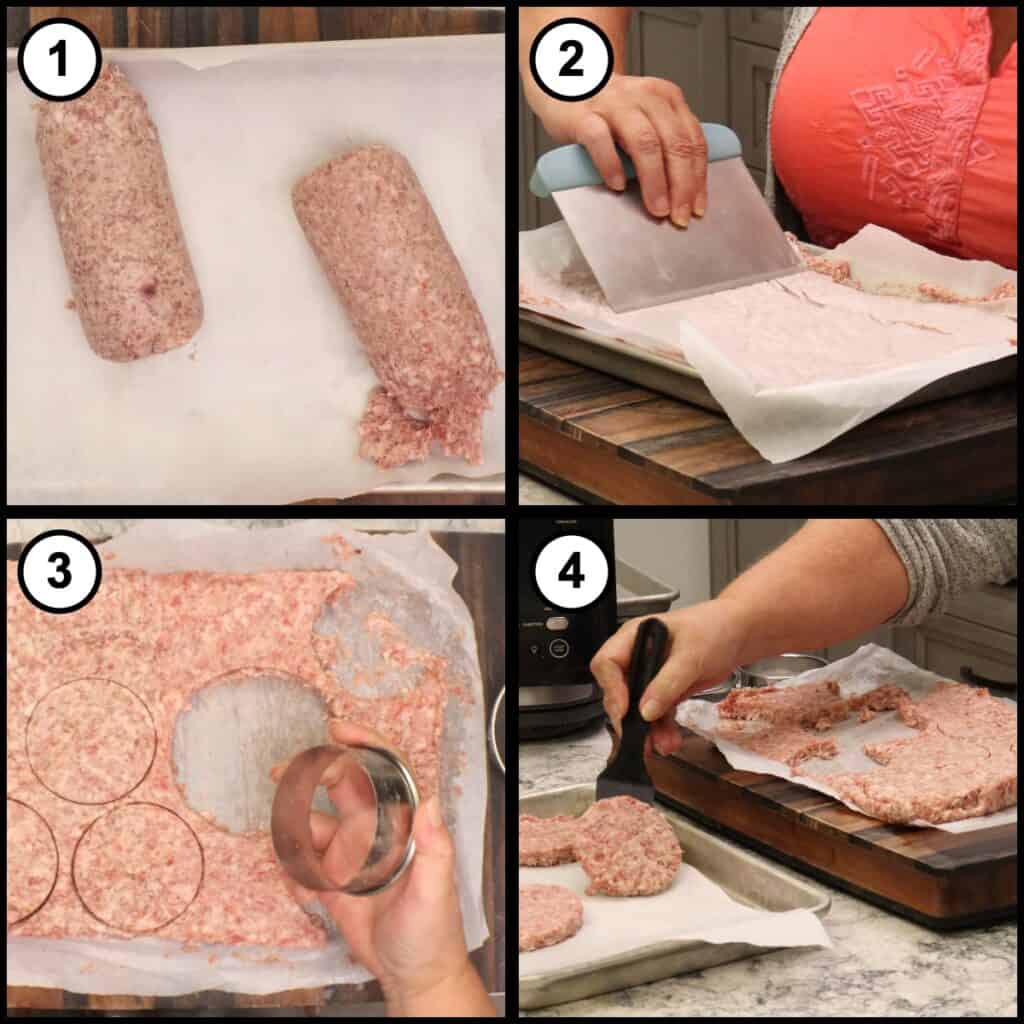 1

2

3

4