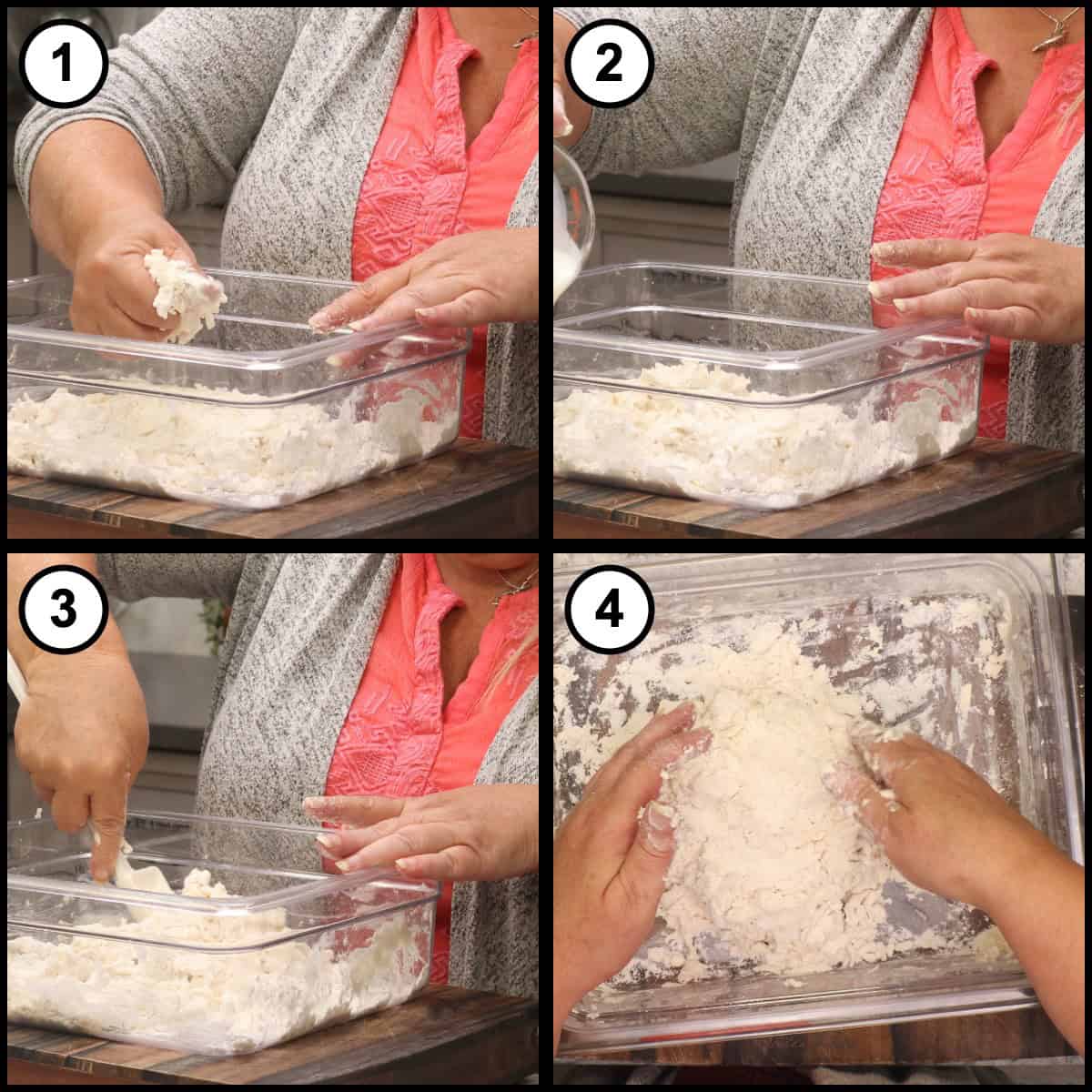 1

2

3

4