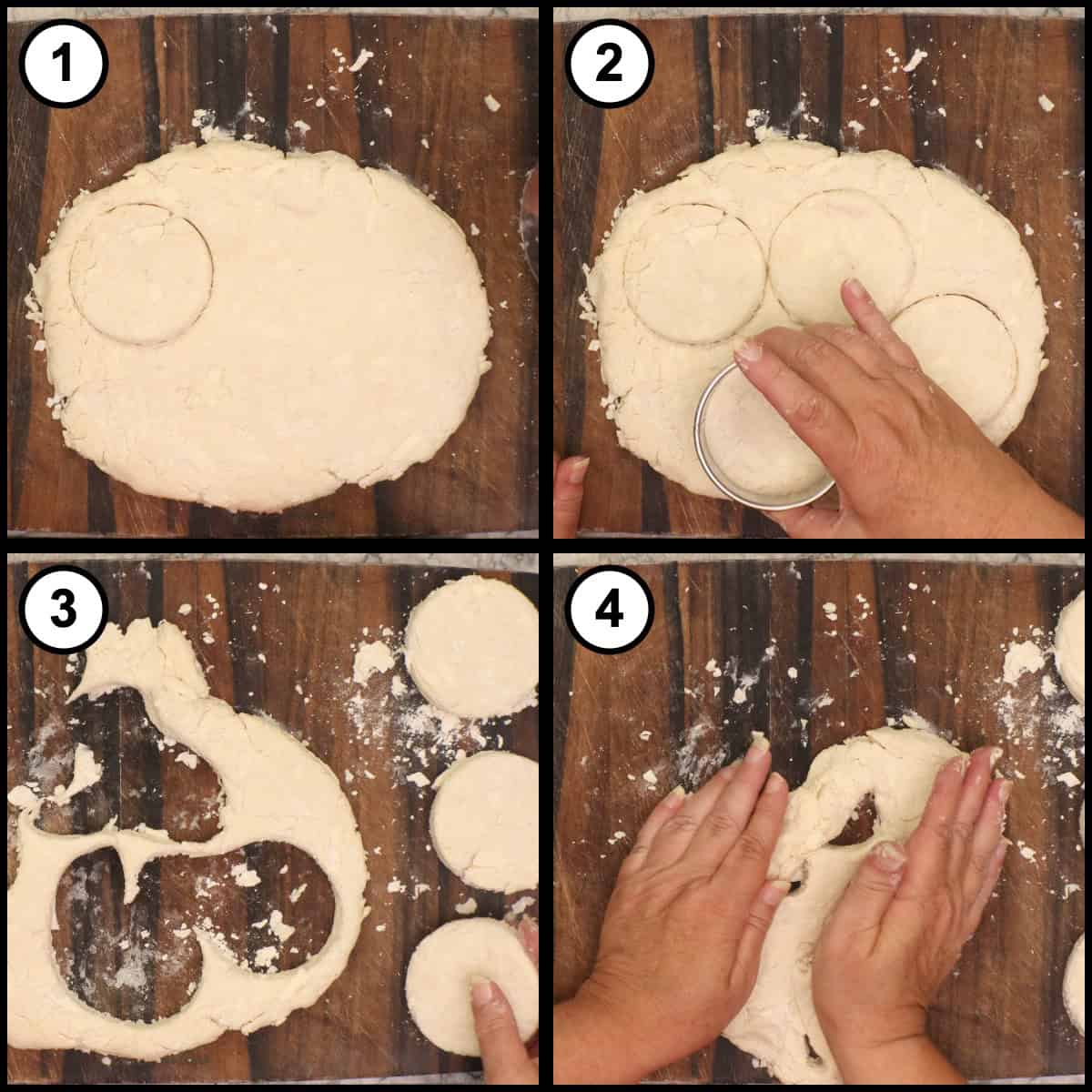 1

2

3

4