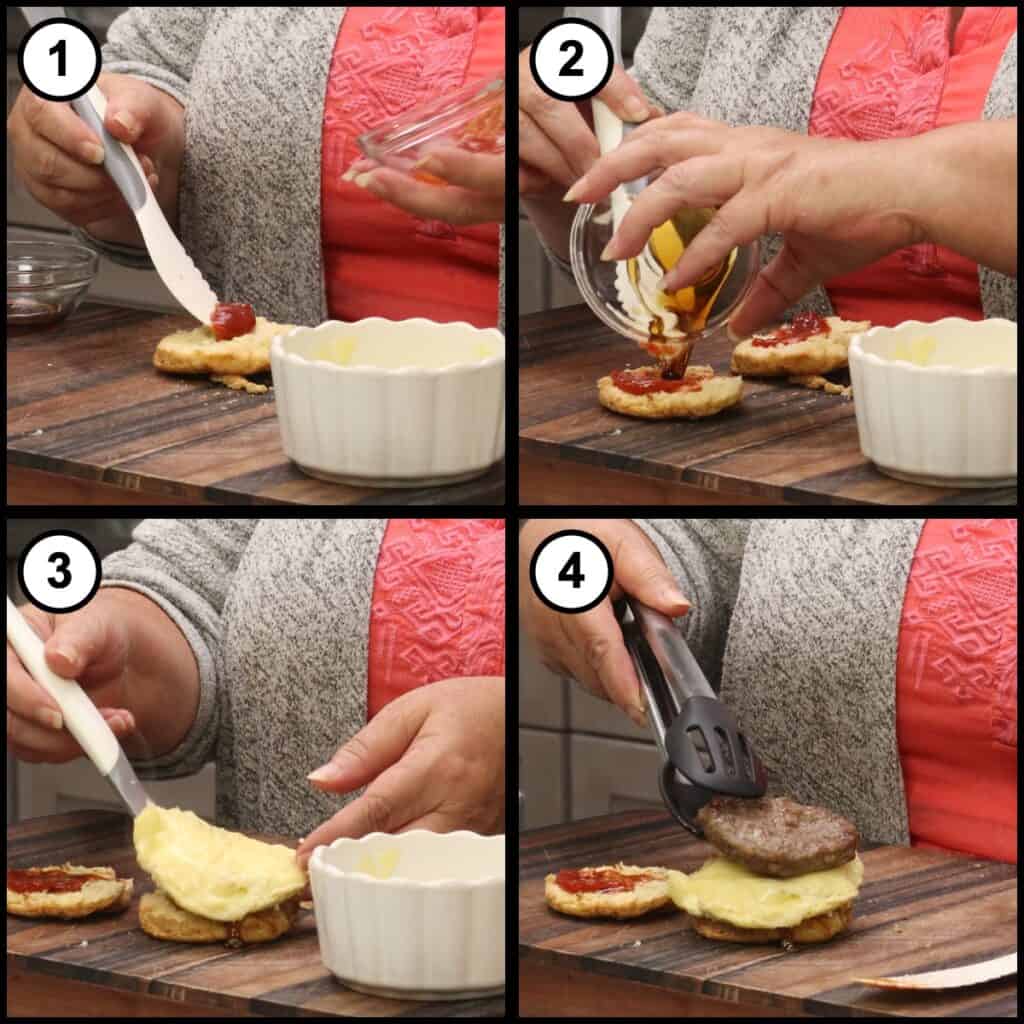 1
2
3
4