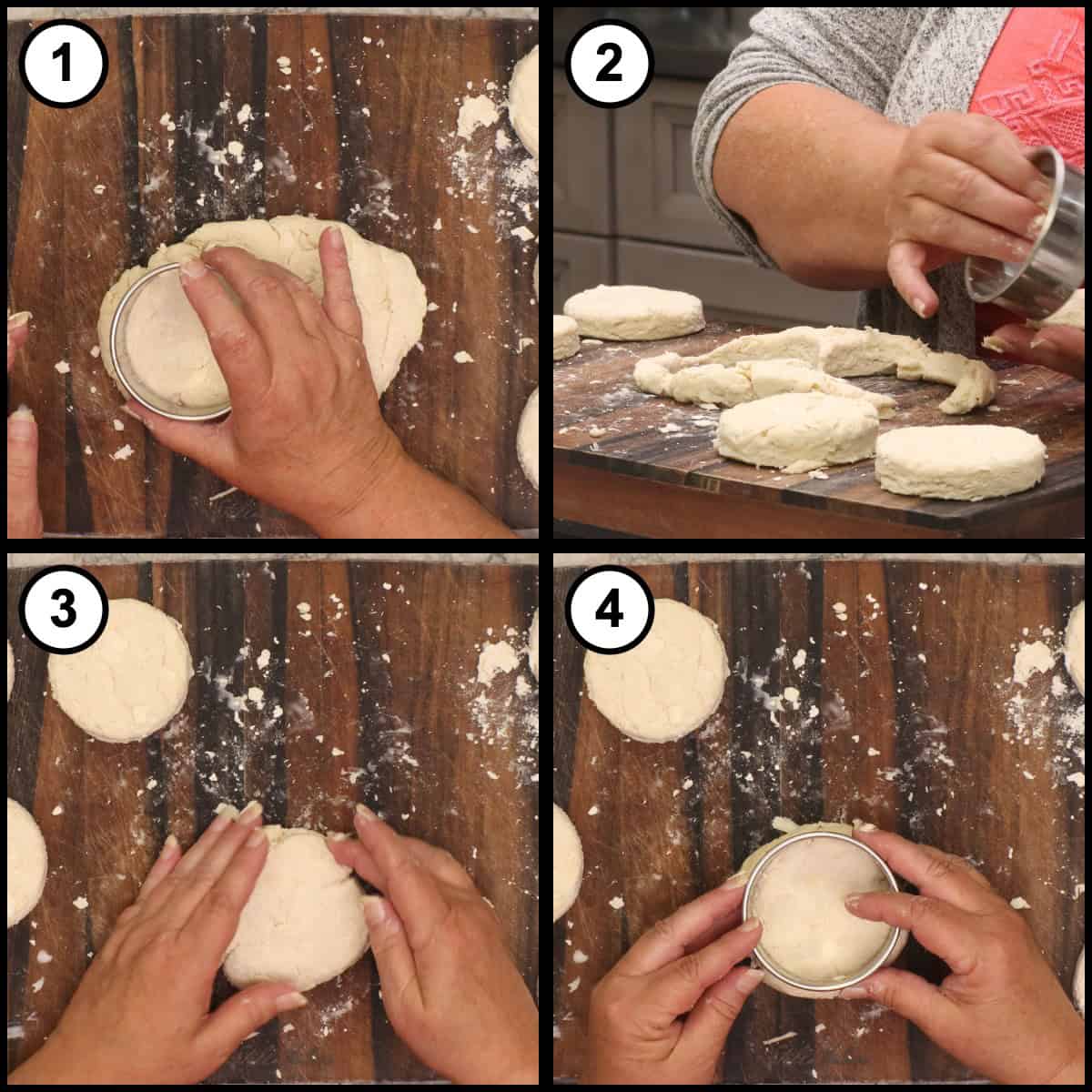 1

2

3

4