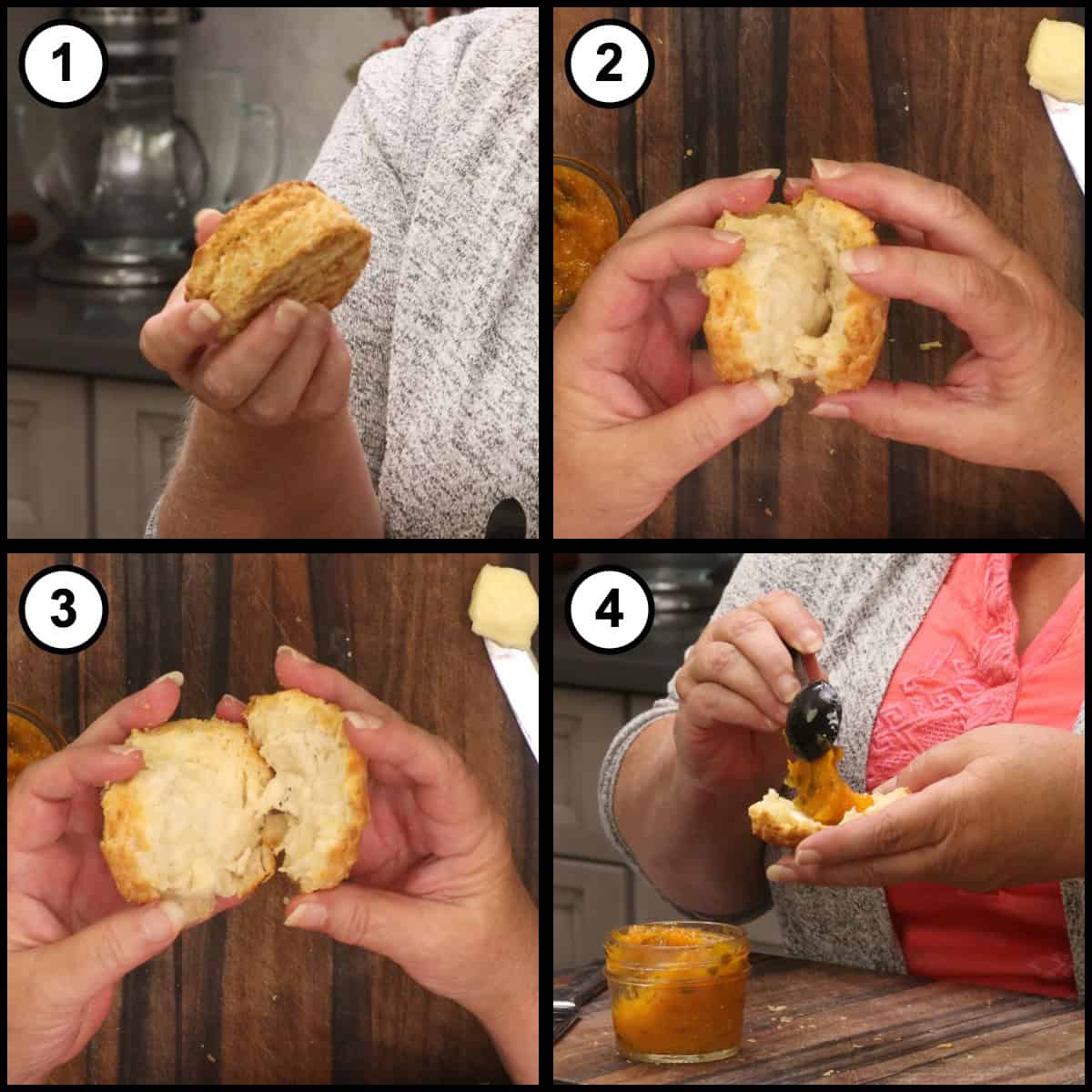 1

2

3

4