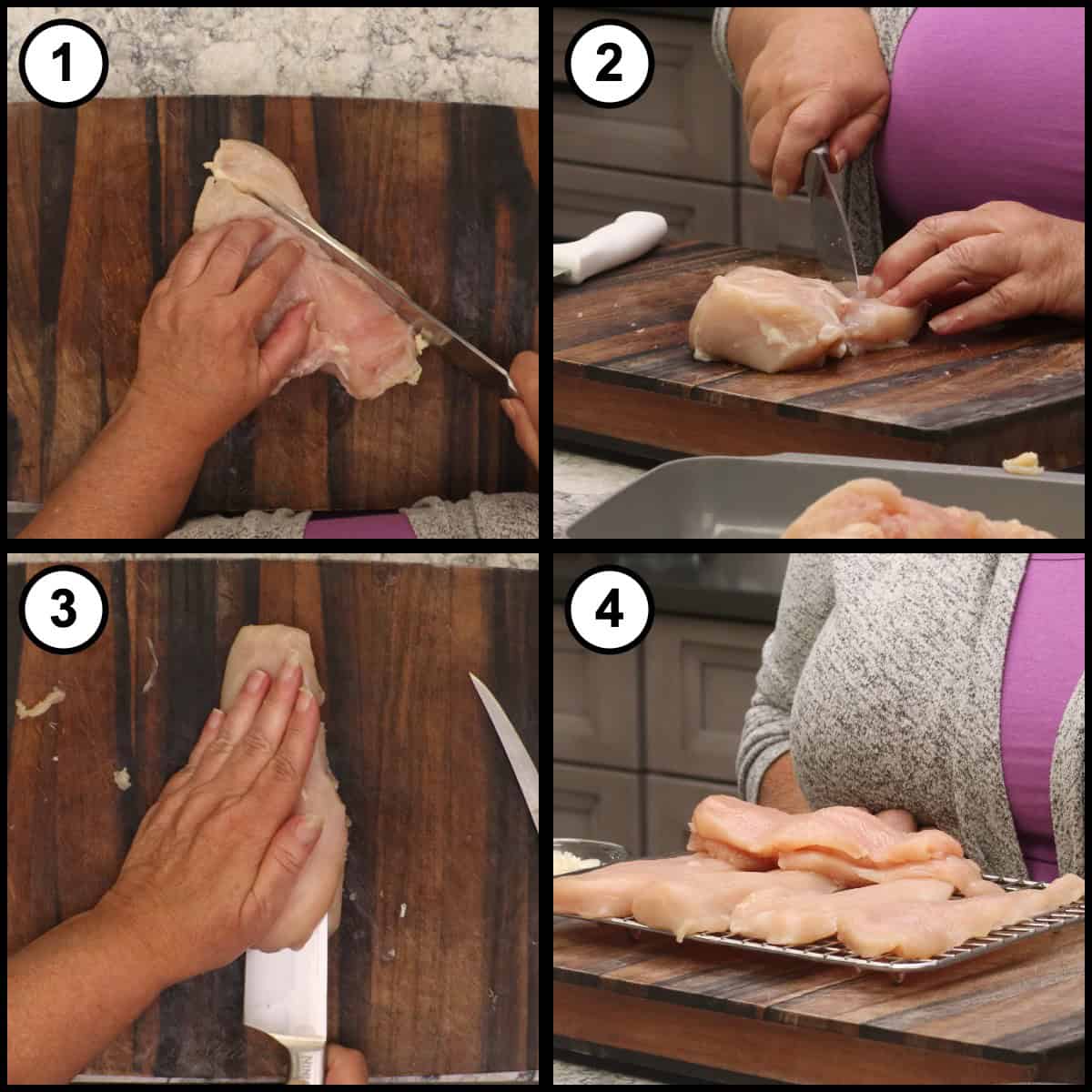 1

2

3

4