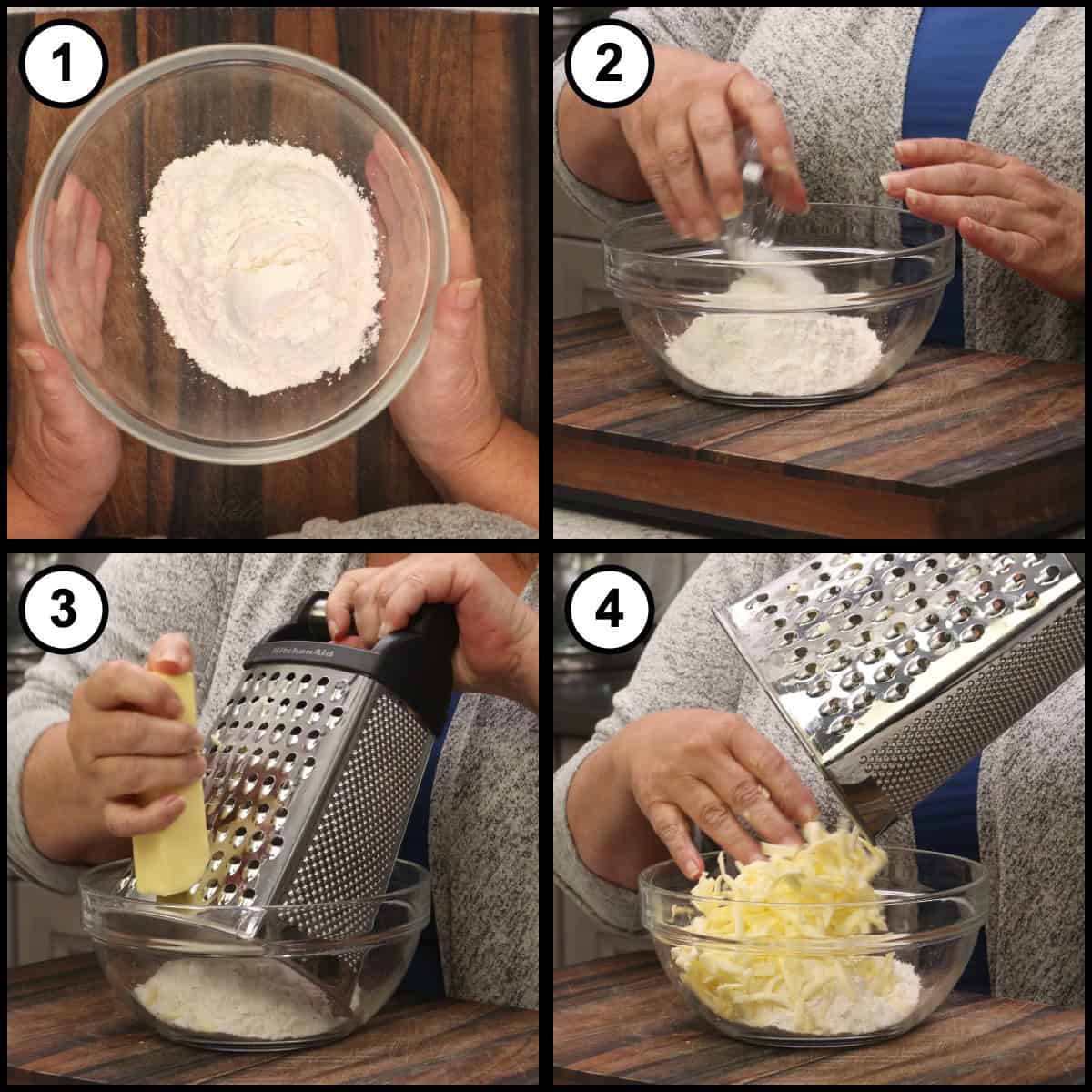 1

2

3

KitchenAid

4