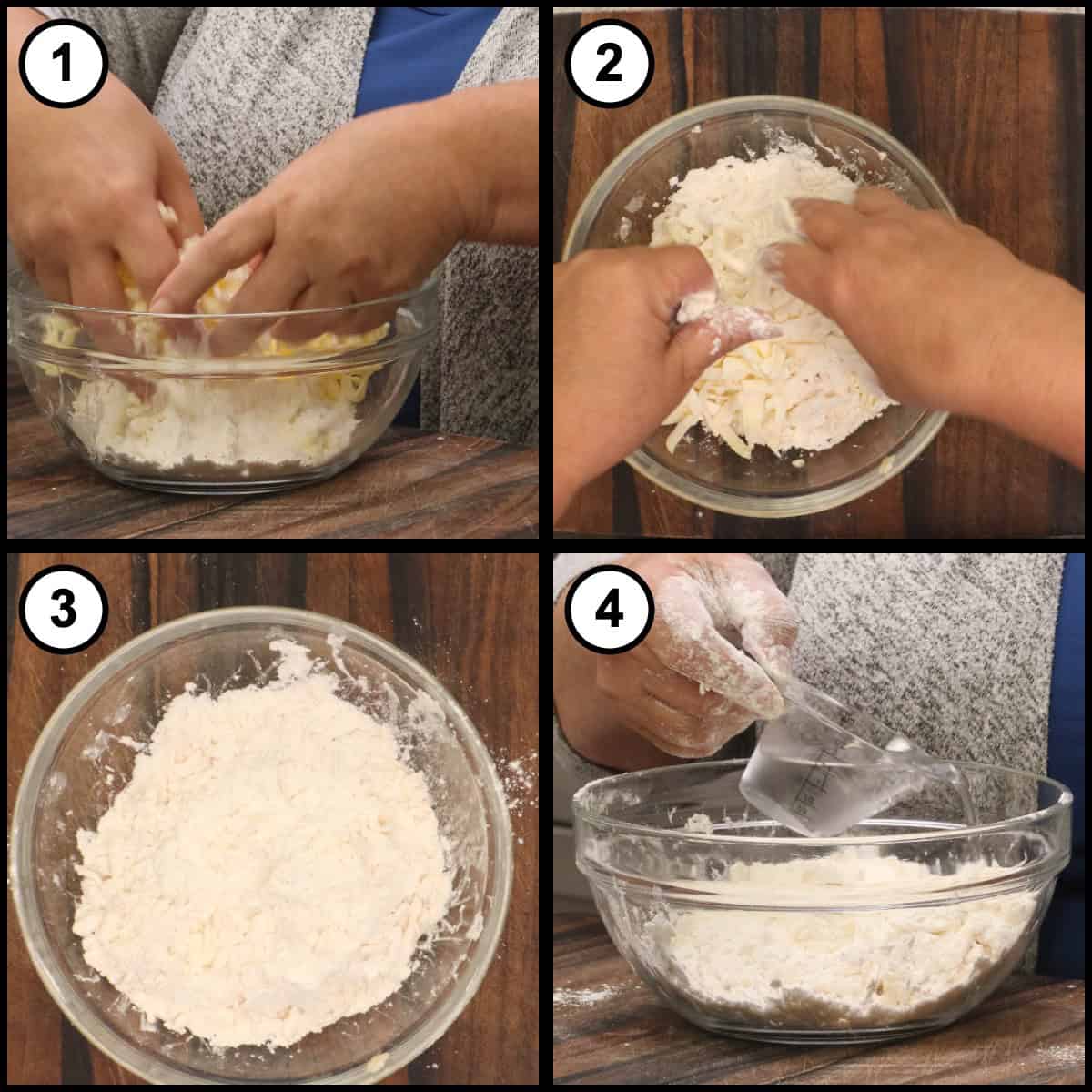 1

2

3

4