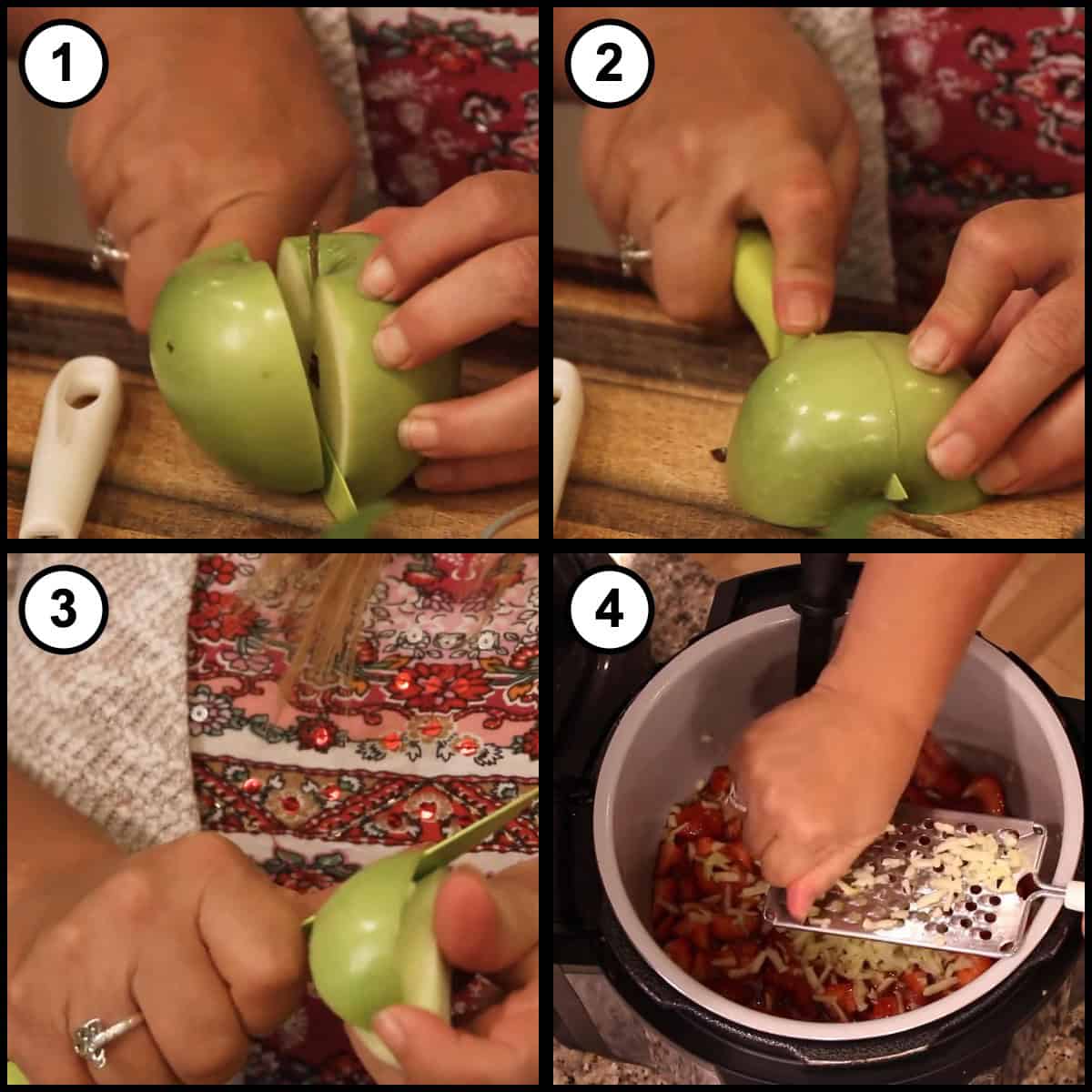 1
2
3
4