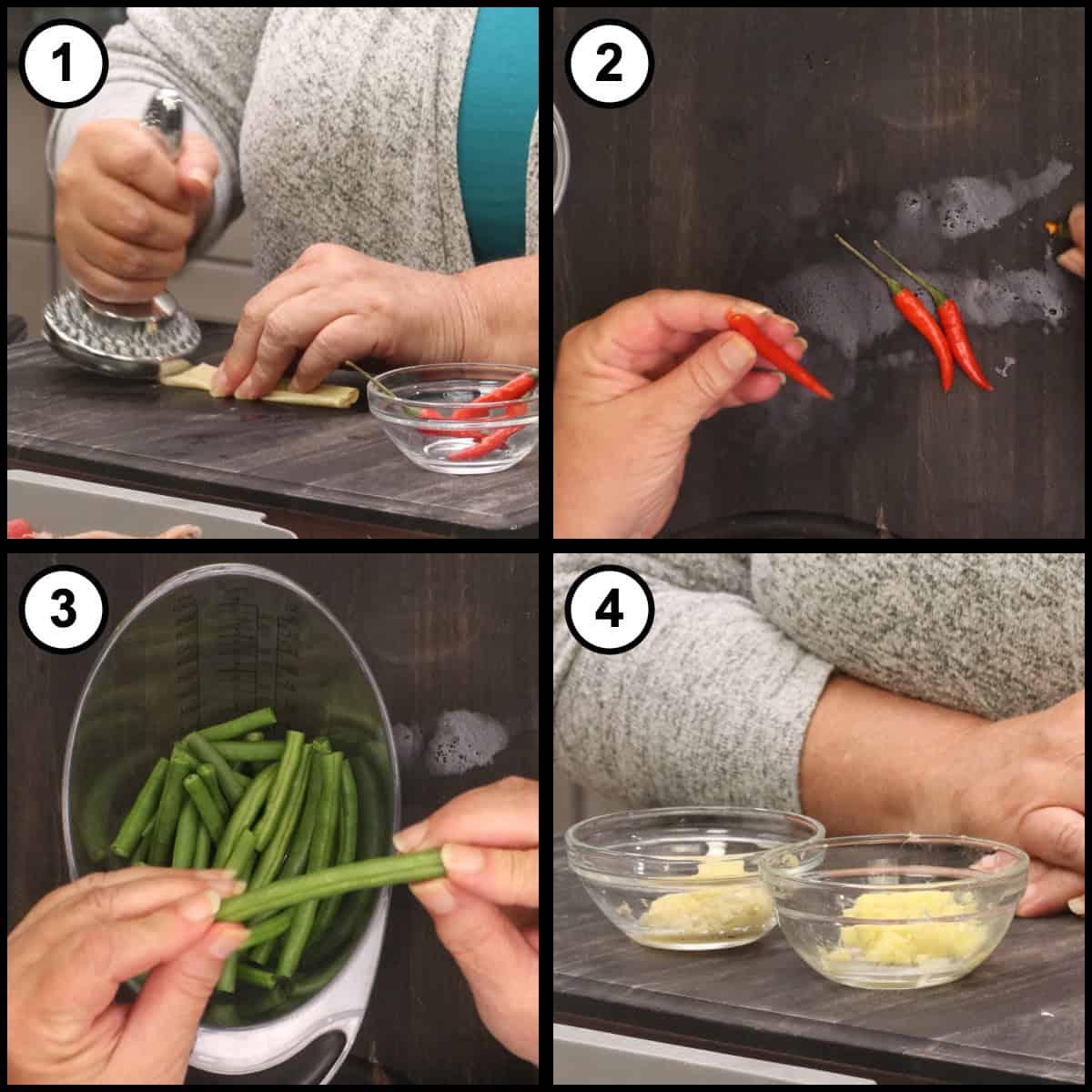 1

2

3

4