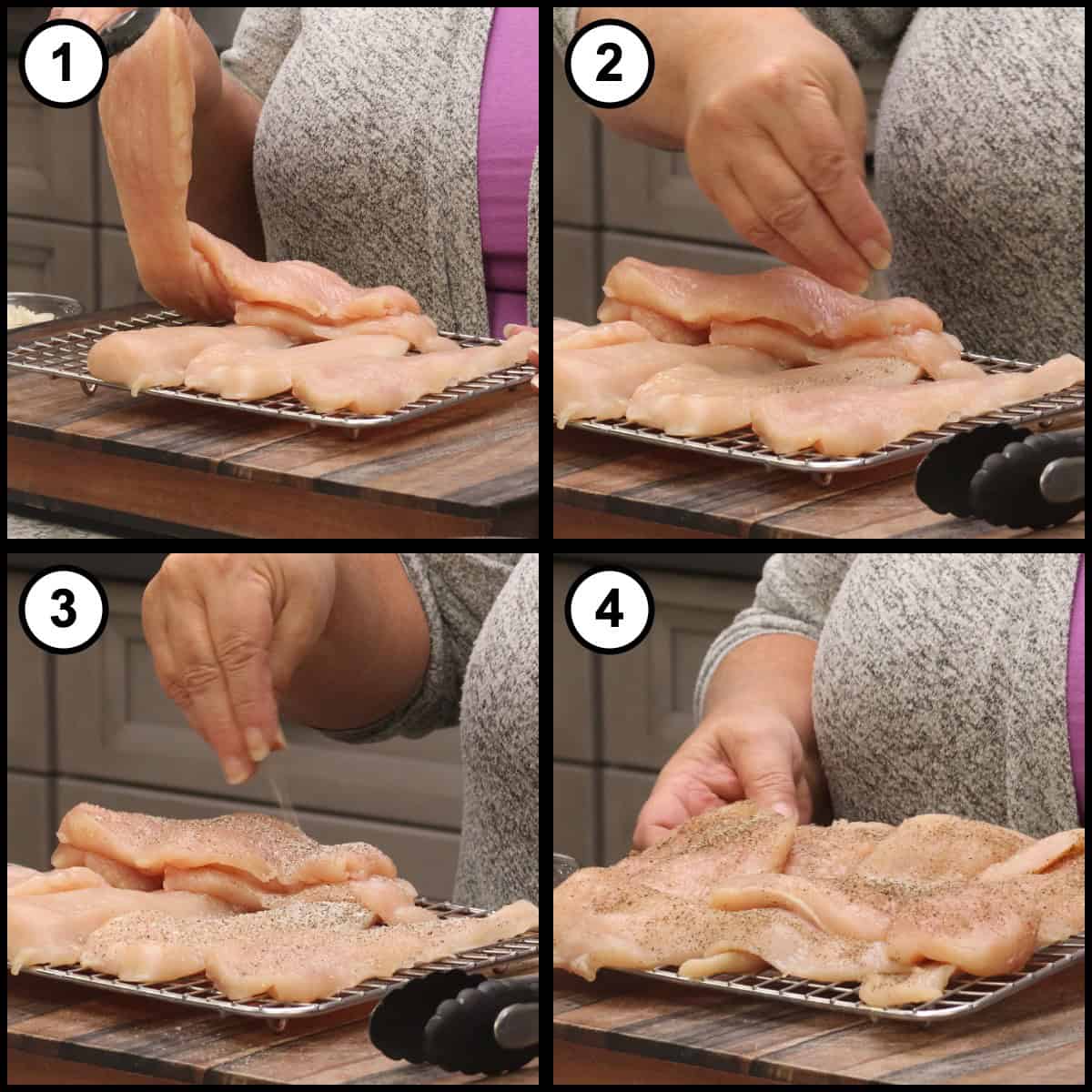 1
2
3
4