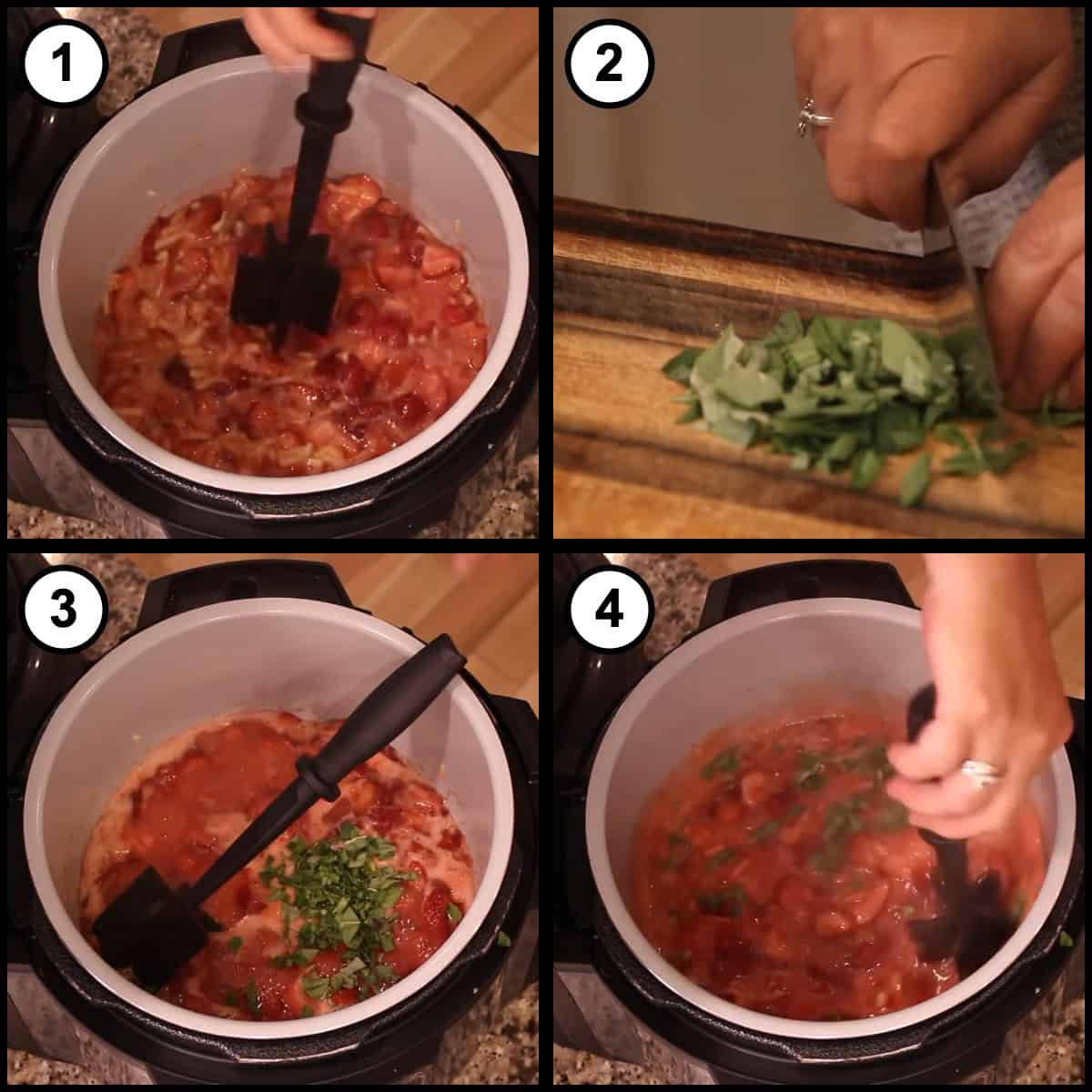 1
2
3
4