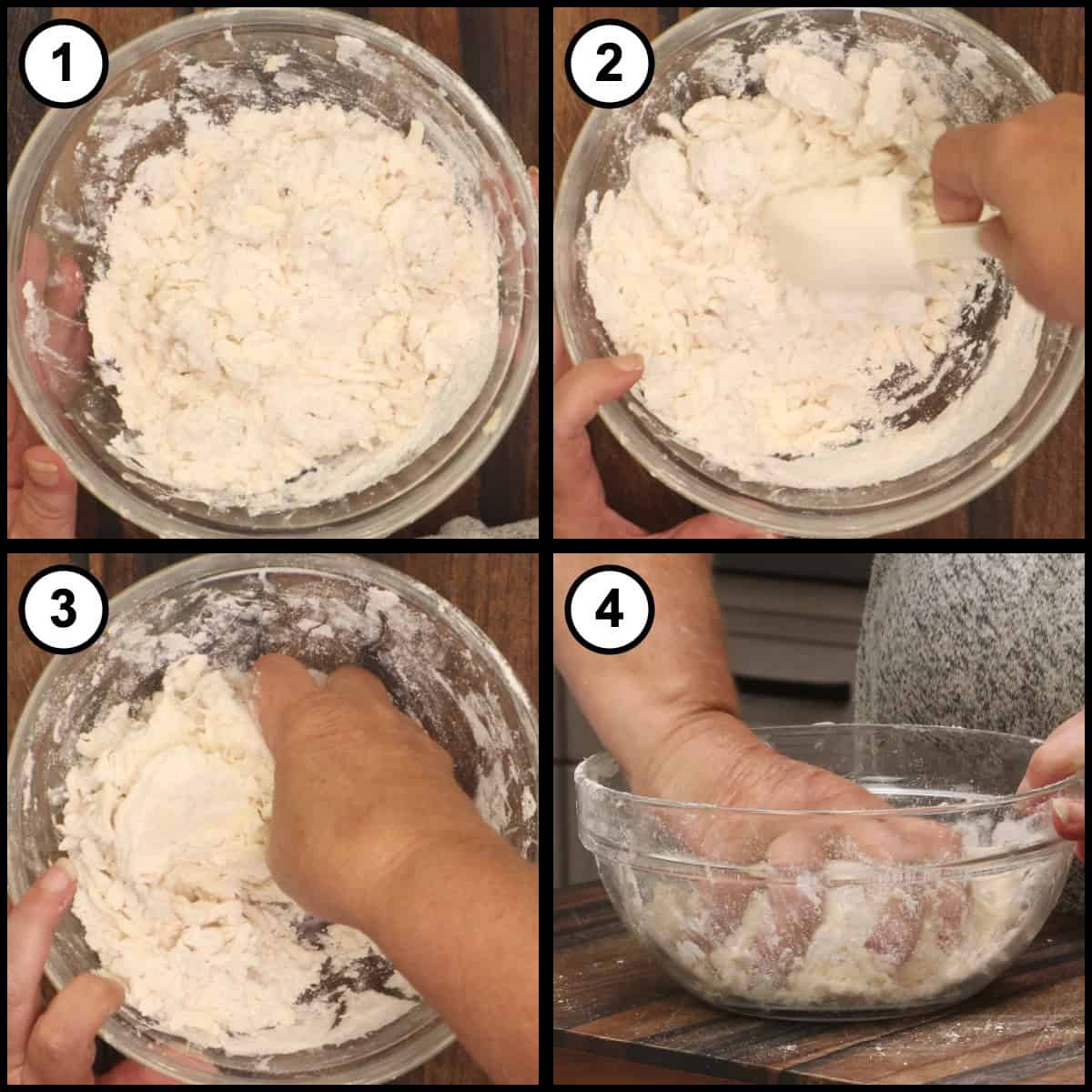 1

2

3

4