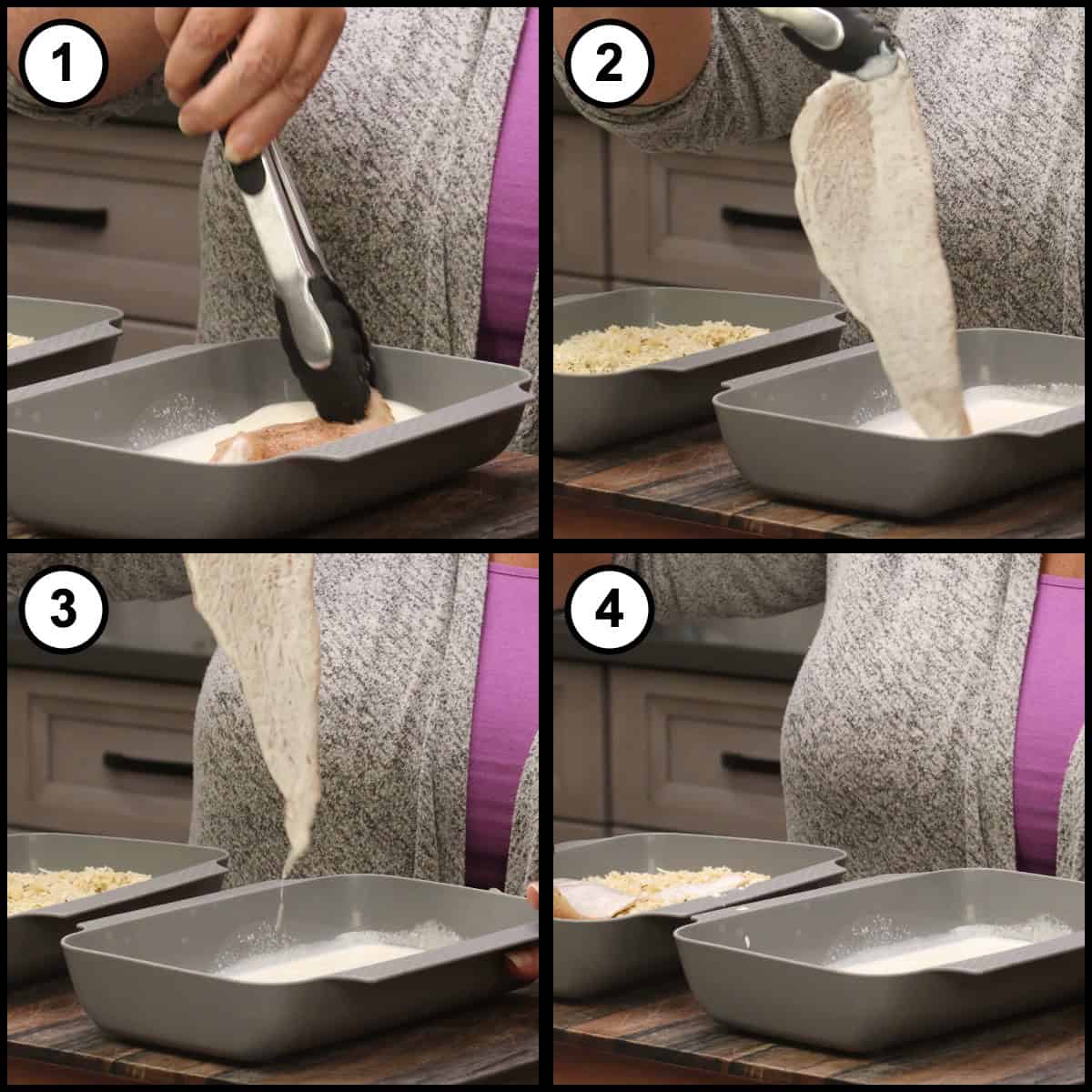 1

2

3

4