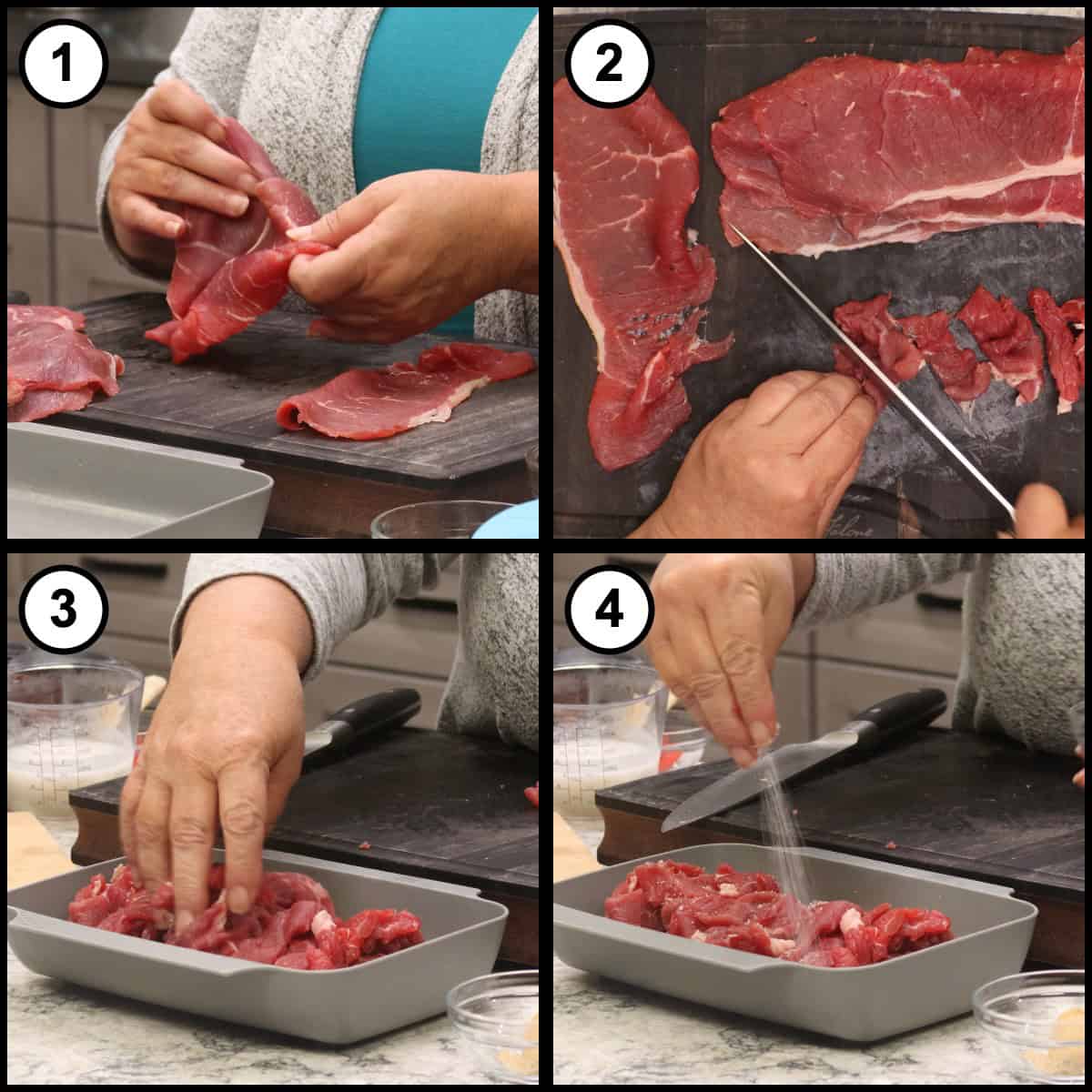 1
2
3
4