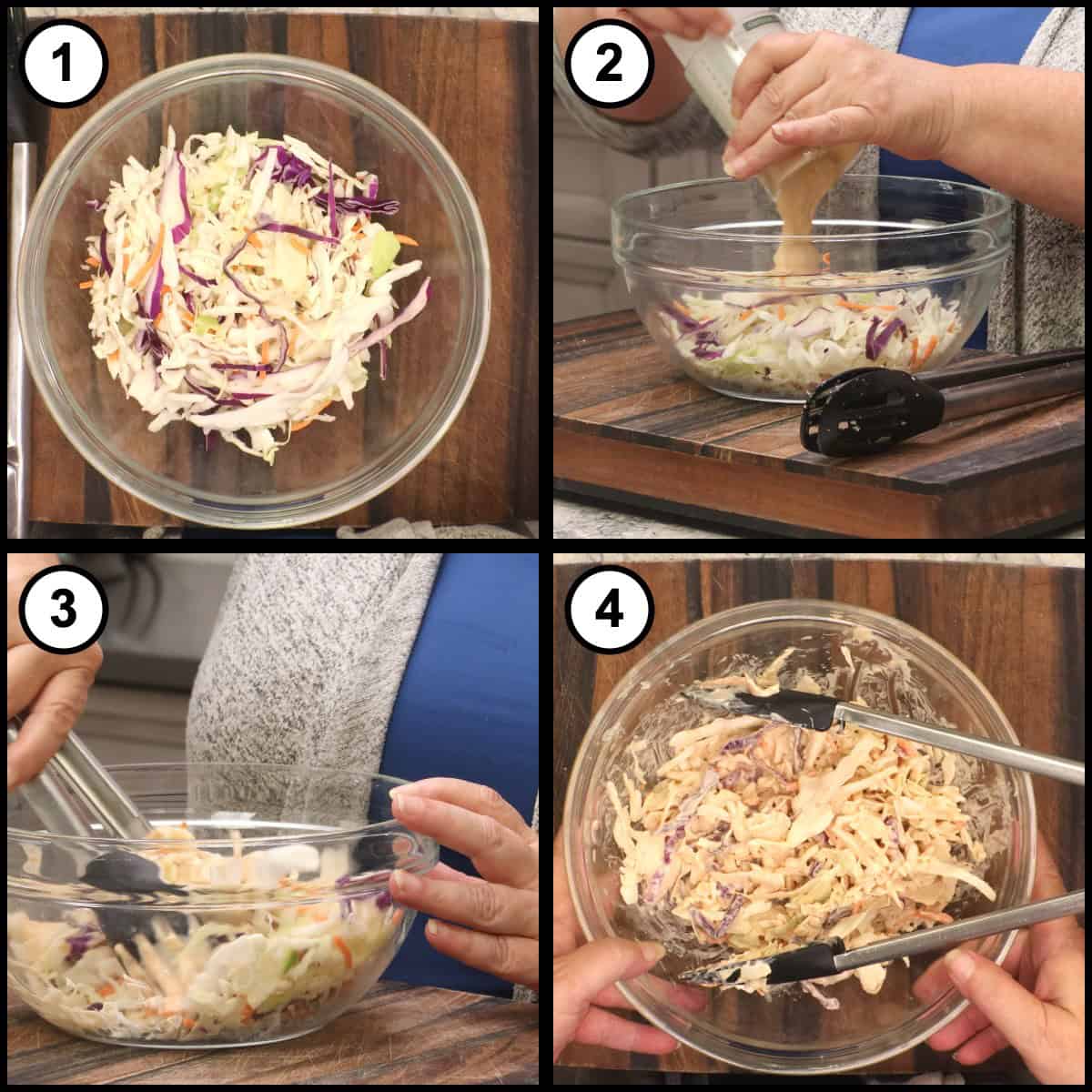 1

2

3

4