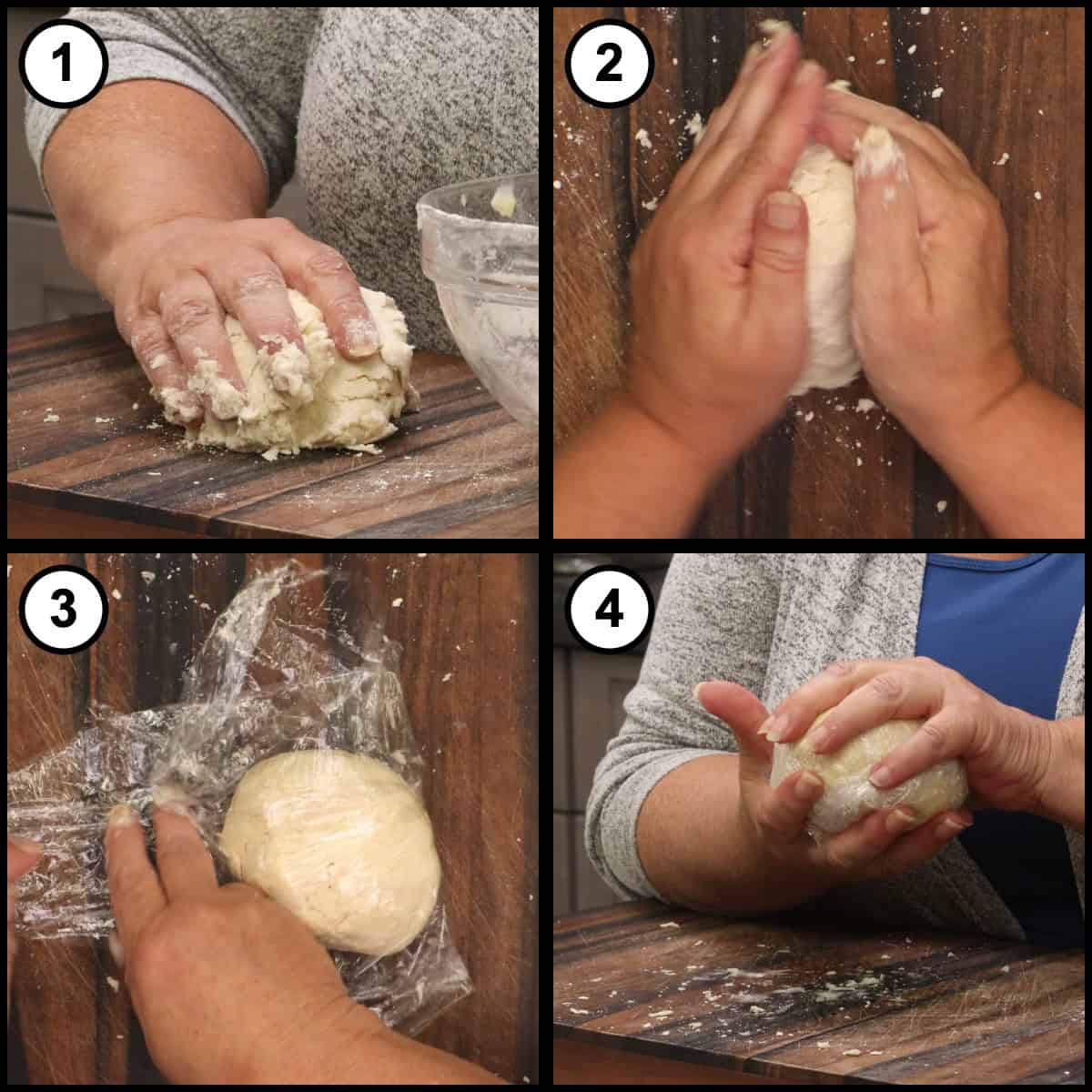 1
2
3
4