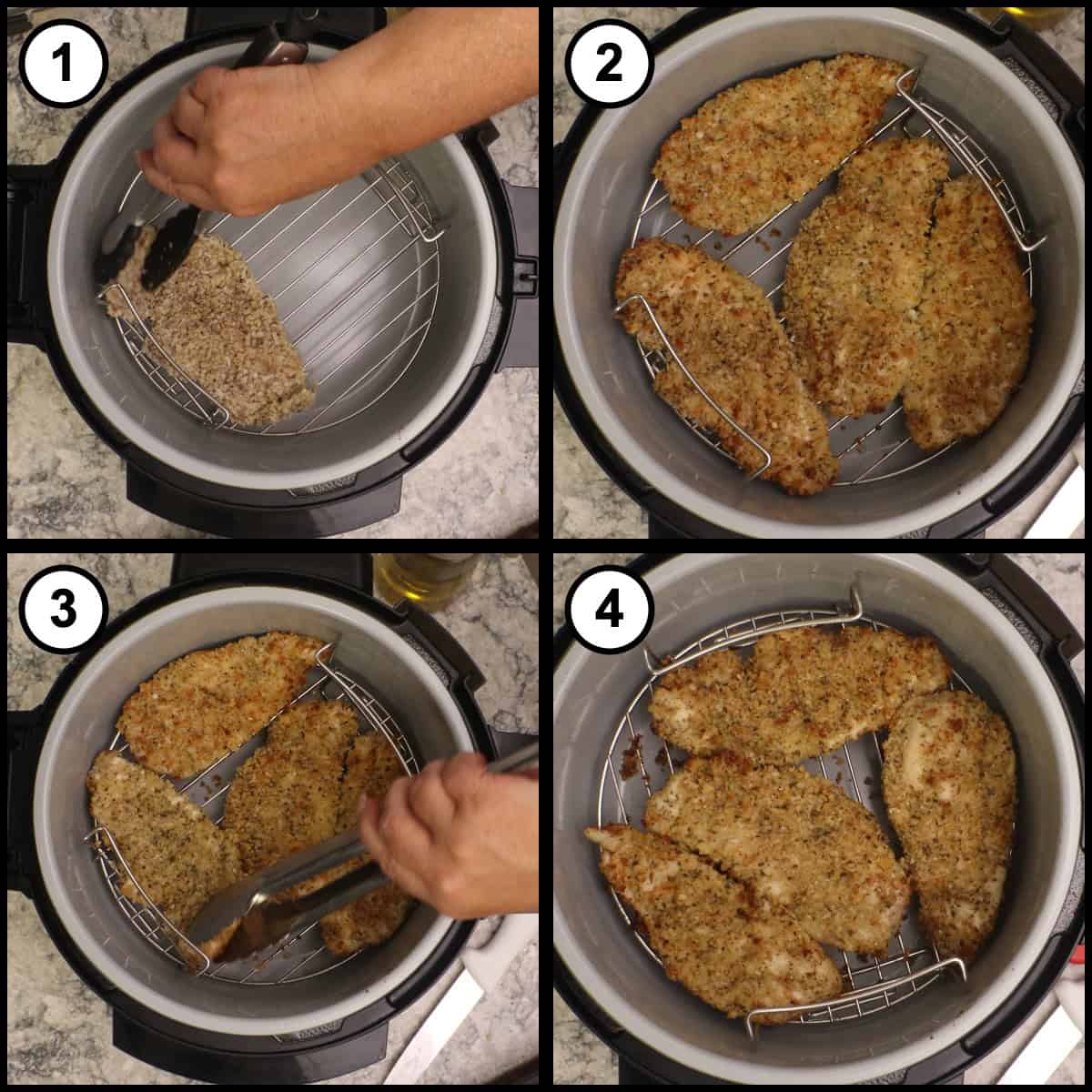 1

2

3

4