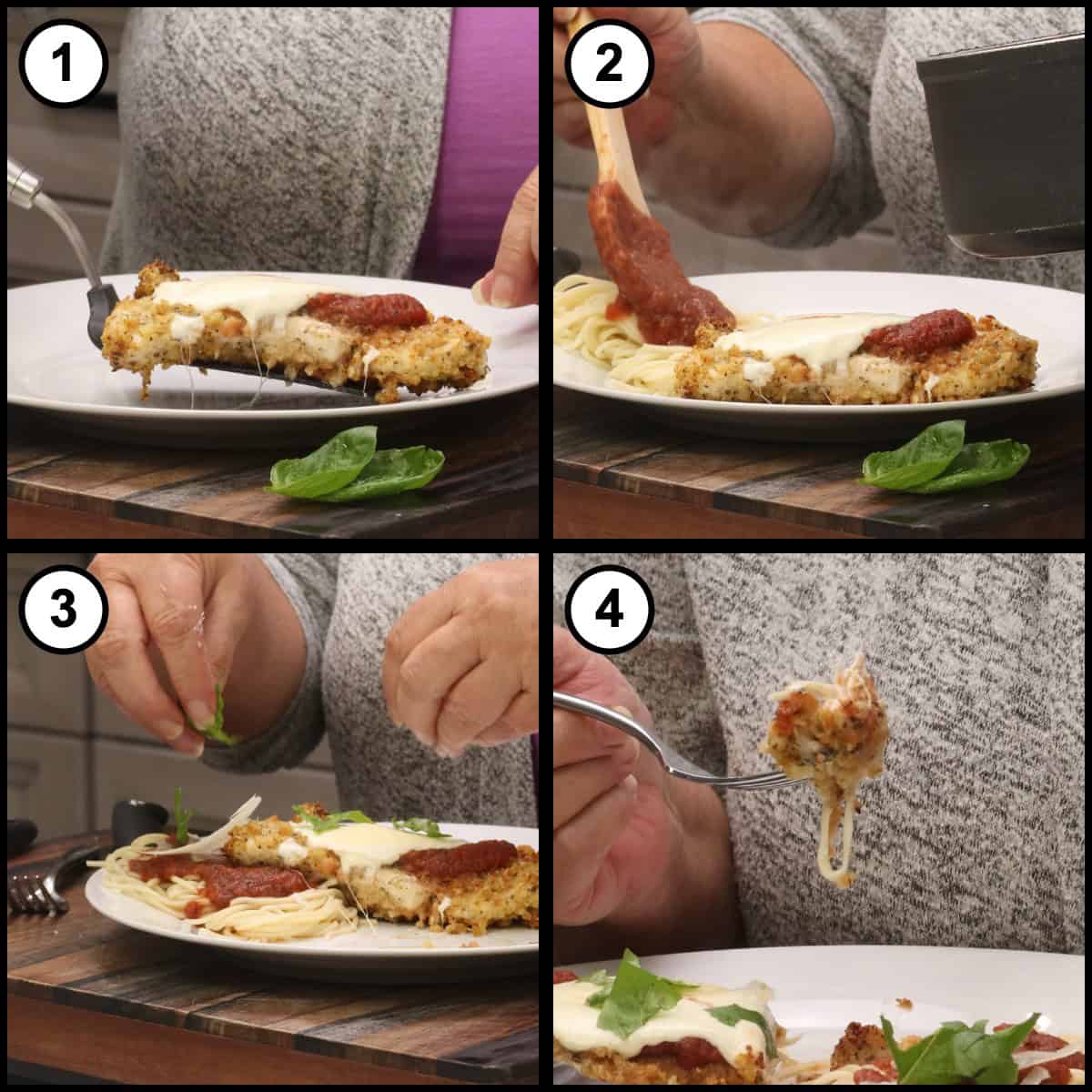 1

2

3

4