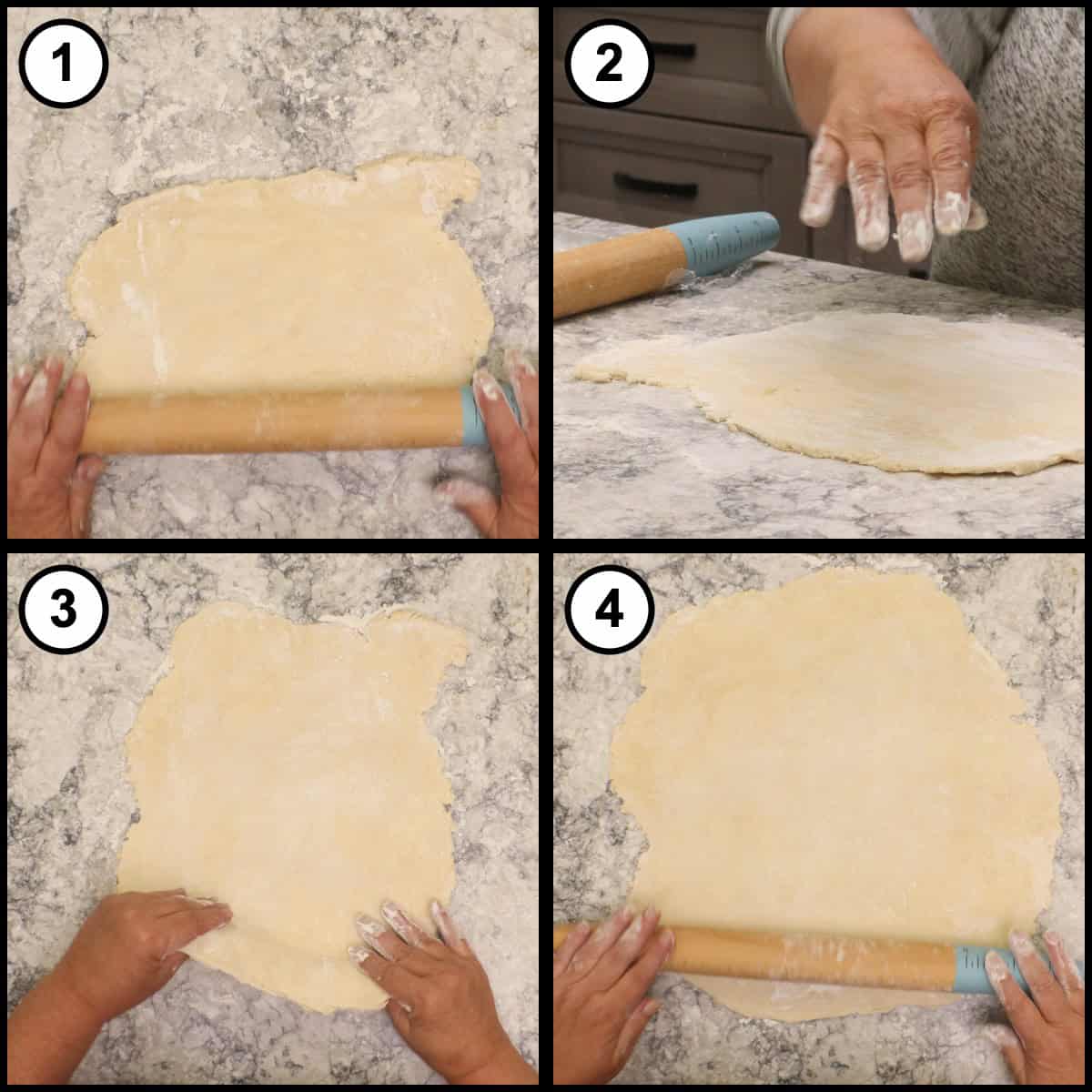 1

2

3

4