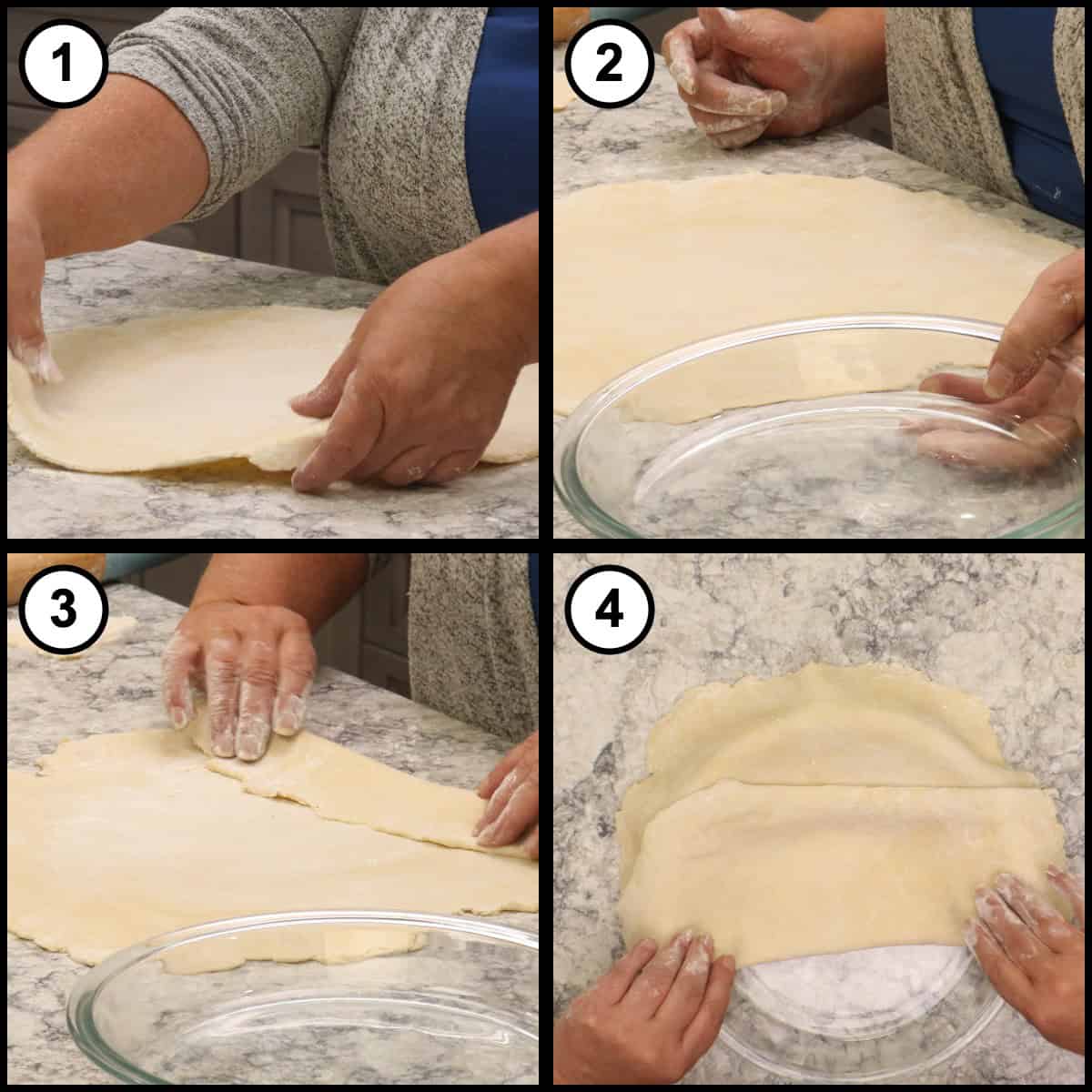 1

2

3

4