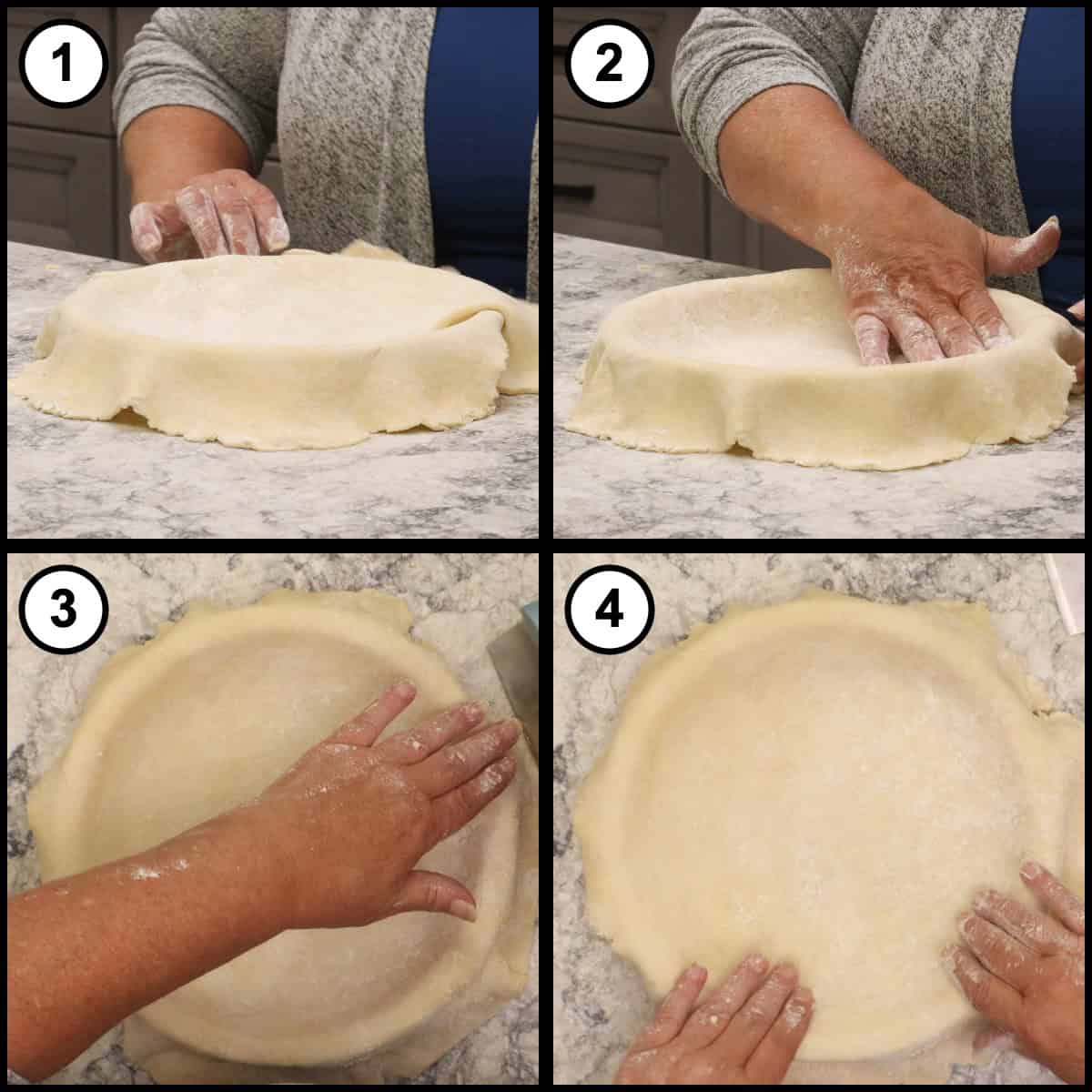 1
2
3
4