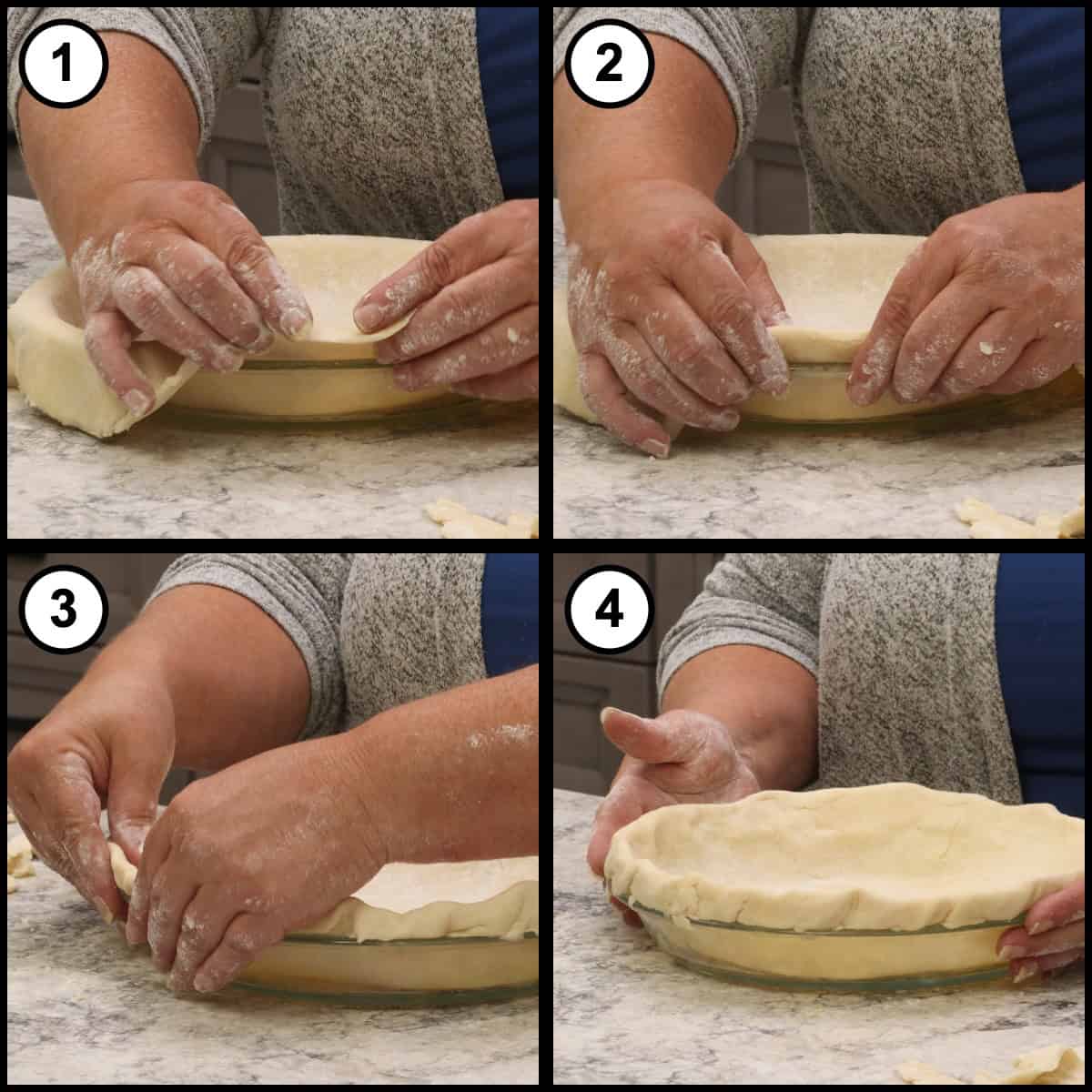 1
2
3
4